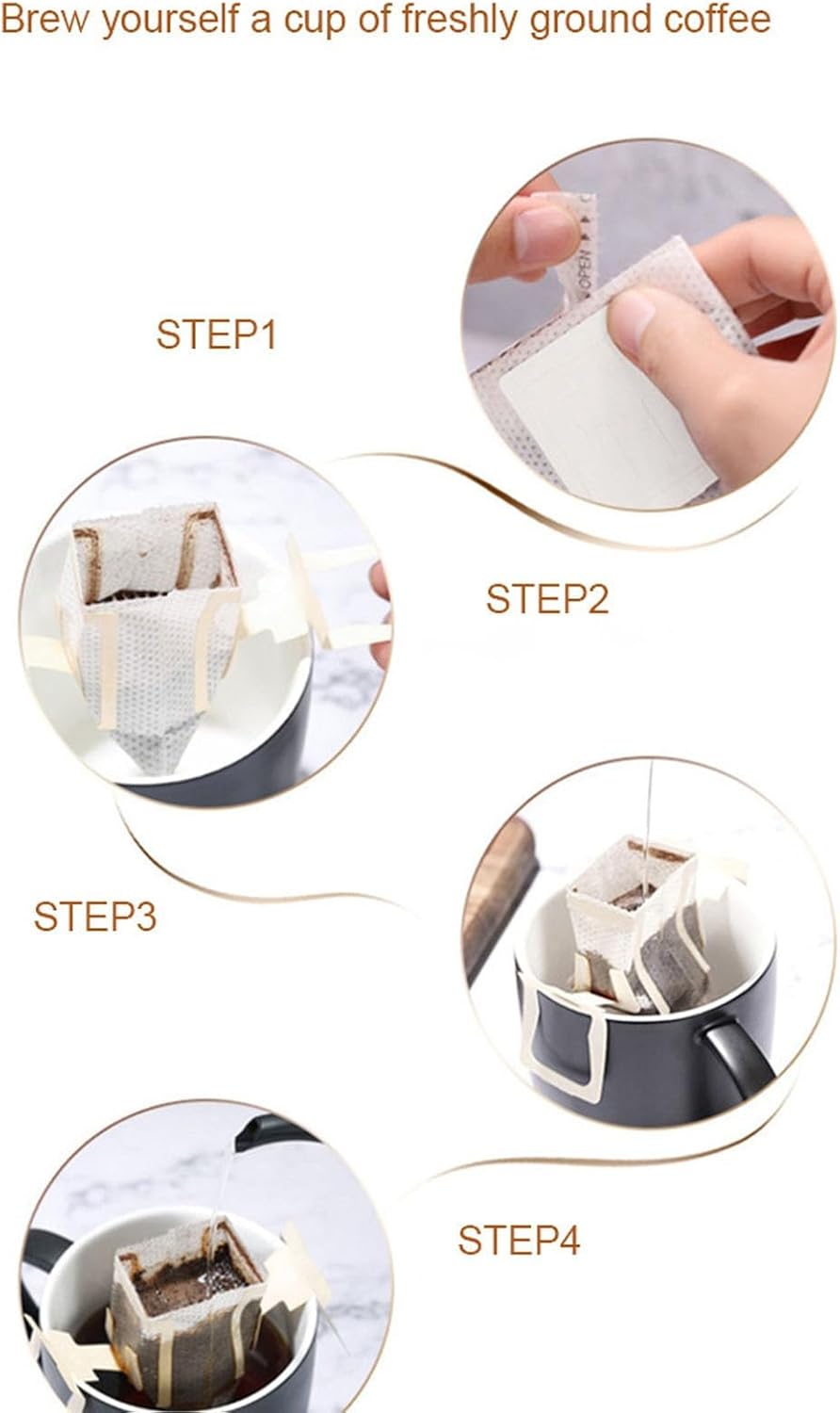 Brew yourself a cup of freshly ground coffee

STEP1

OPEN

STEP2

STEP3

STEP4