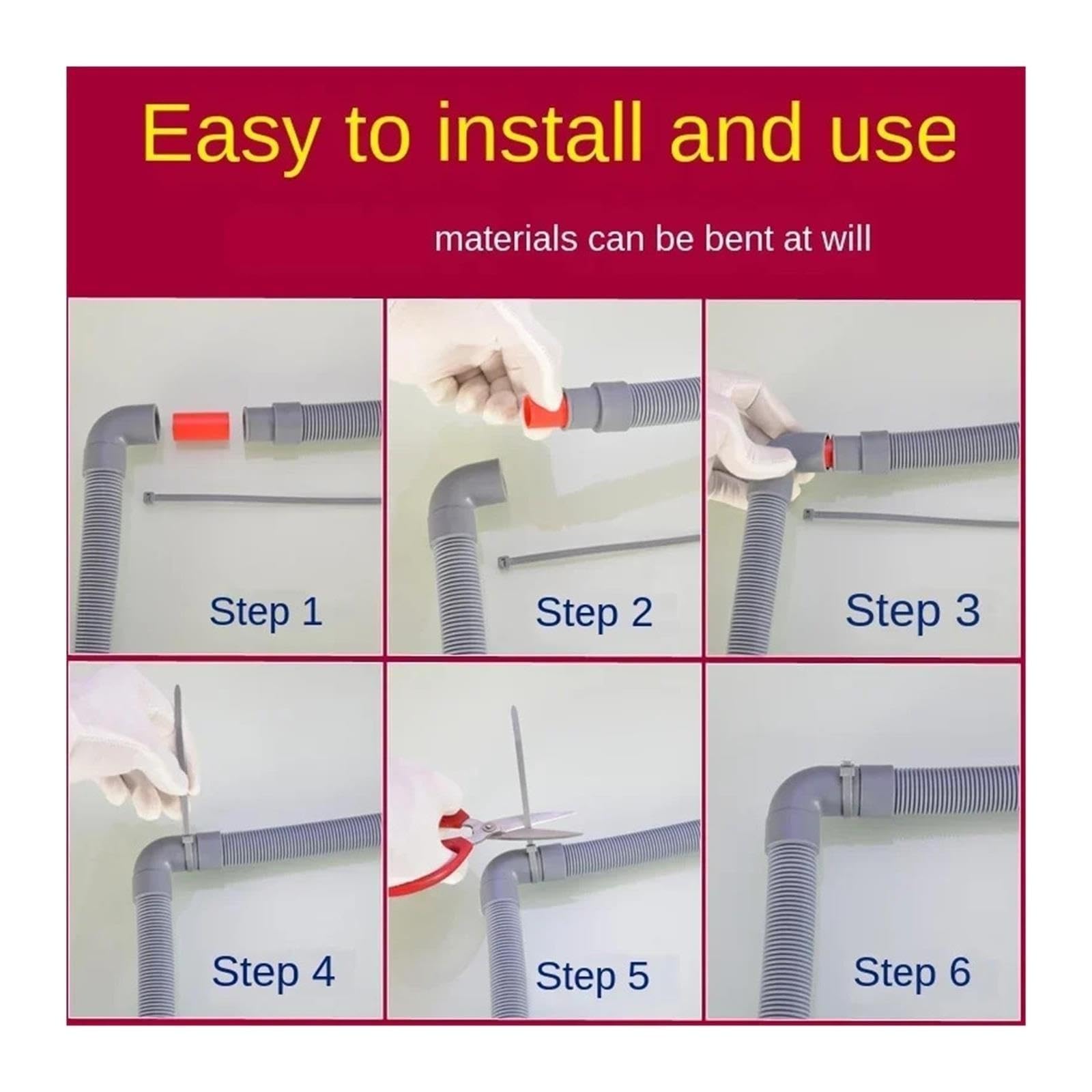 Easy to install and use

materials can be bent at will

Step 1

Step 2

Step 3

Step 4

Step 5

Step 6