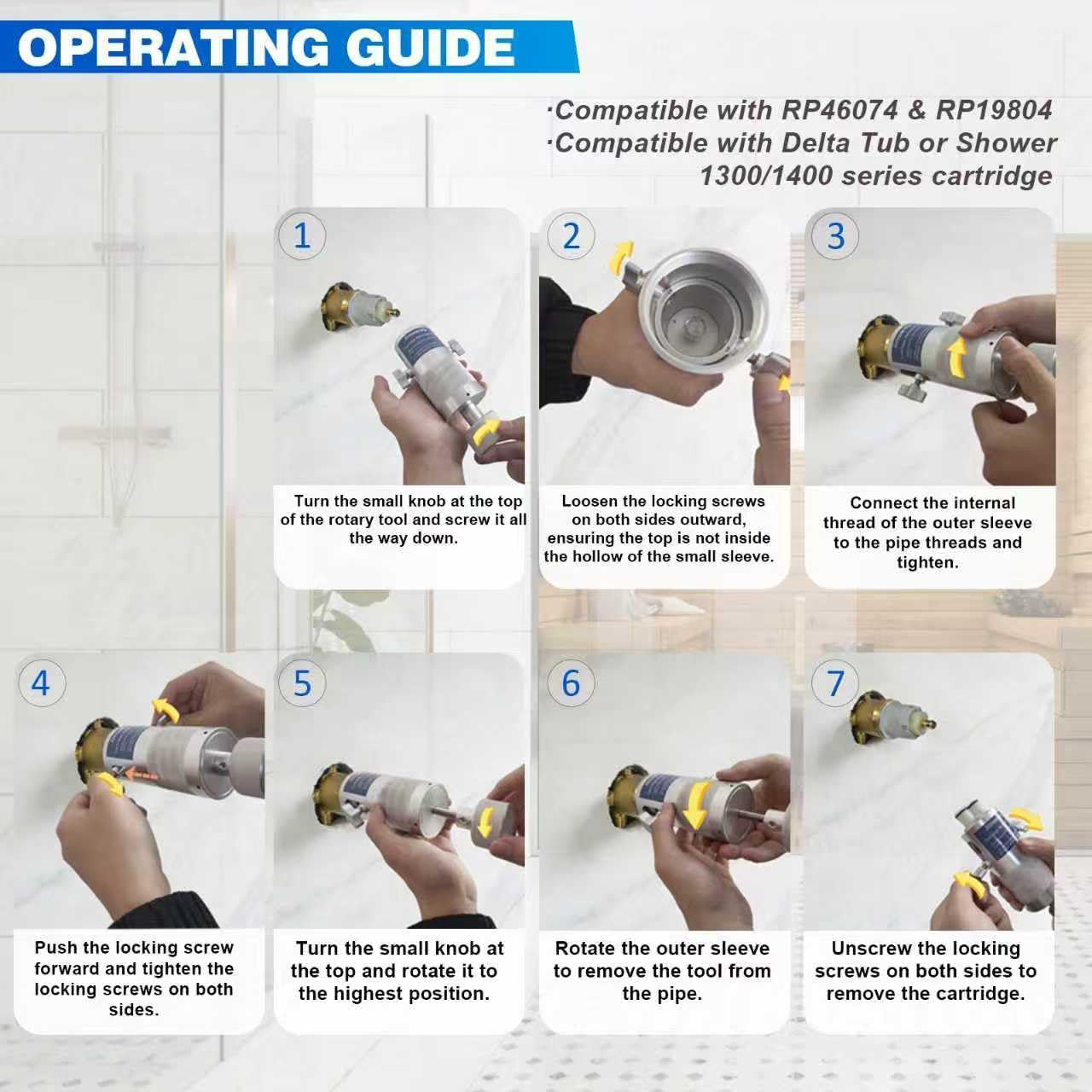 OPERATING GUIDE

·Compatible with RP46074 & RP19804
·Compatible with Delta Tub or Shower 1300/1400 series cartridge

1

Turn the small knob at the top of the rotary tool and screw it all the way down.

2

Loosen the locking screws on both sides outward, ensuring the top is not inside the hollow of the small sleeve.

3

Connect the internal thread of the outer sleeve to the pipe threads and tighten.

4

Push the locking screw forward and tighten the locking screws on both sides.

5

Turn the small knob at the top and rotate it to the highest position.

6

Rotate the outer sleeve to remove the tool from the pipe.

7

Unscrew the locking screws on both sides to remove the cartridge.