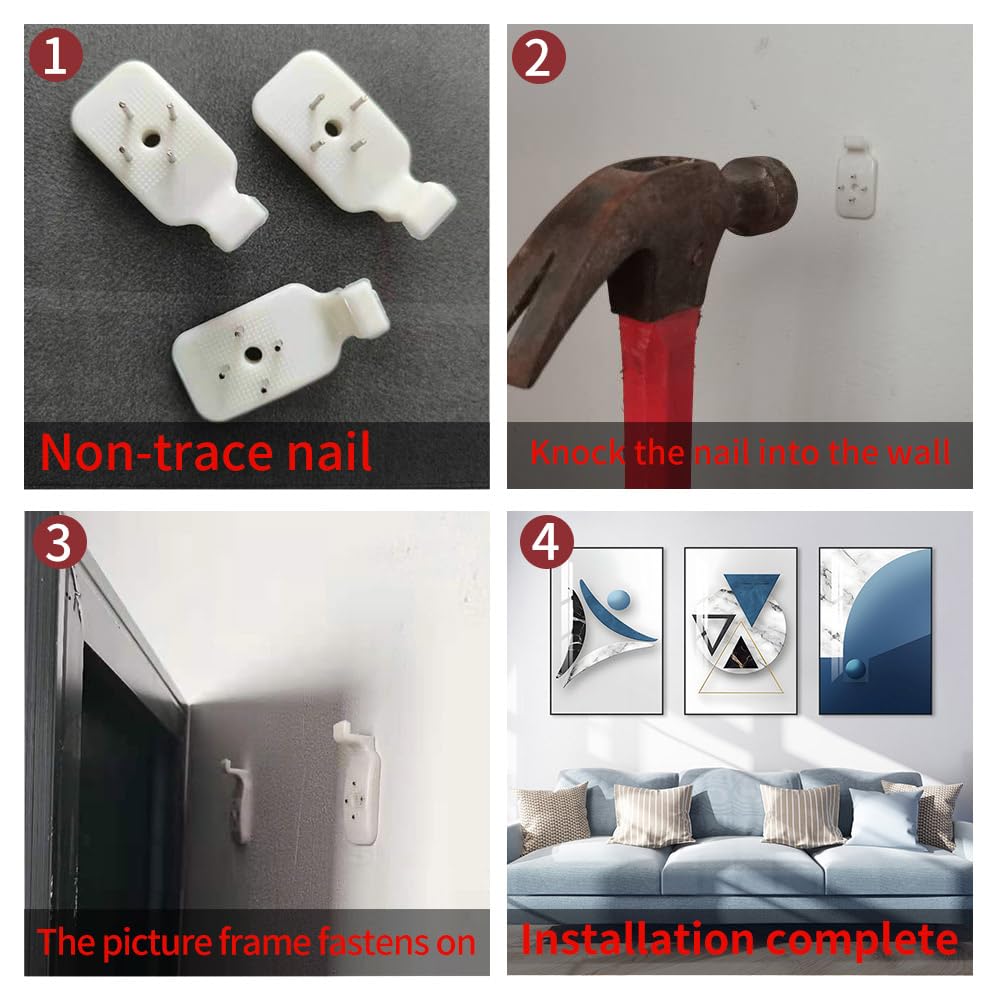 1
Non-trace nail

2
Knock the nail into the wall

3
The picture frame fastens on

4
Installation complete