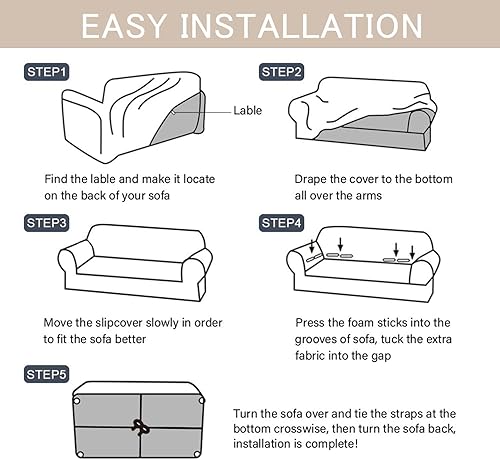 EASY INSTALLATION

STEP1

Lable

Find the lable and make it locate on the back of your sofa

STEP2

Drape the cover to the bottom all over the arms

STEP3

Move the slipcover slowly in order to fit the sofa better

STEP4

Press the foam sticks into the grooves of sofa, tuck the extra fabric into the gap

STEP5

Turn the sofa over and tie the straps at the bottom crosswise, then turn the sofa back, installation is complete!