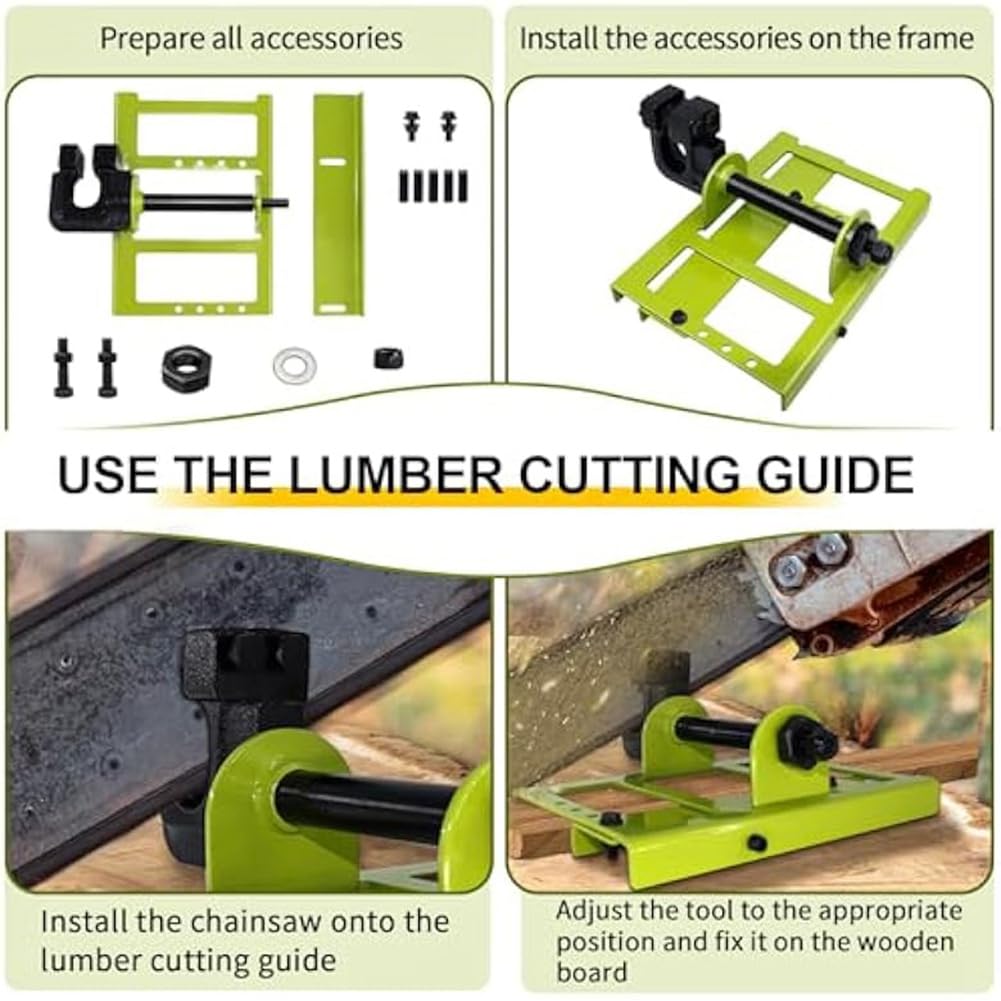 Prepare all accessories

Install the accessories on the frame

USE THE LUMBER CUTTING GUIDE

Install the chainsaw onto the lumber cutting guide

Adjust the tool to the appropriate position and fix it on the wooden board