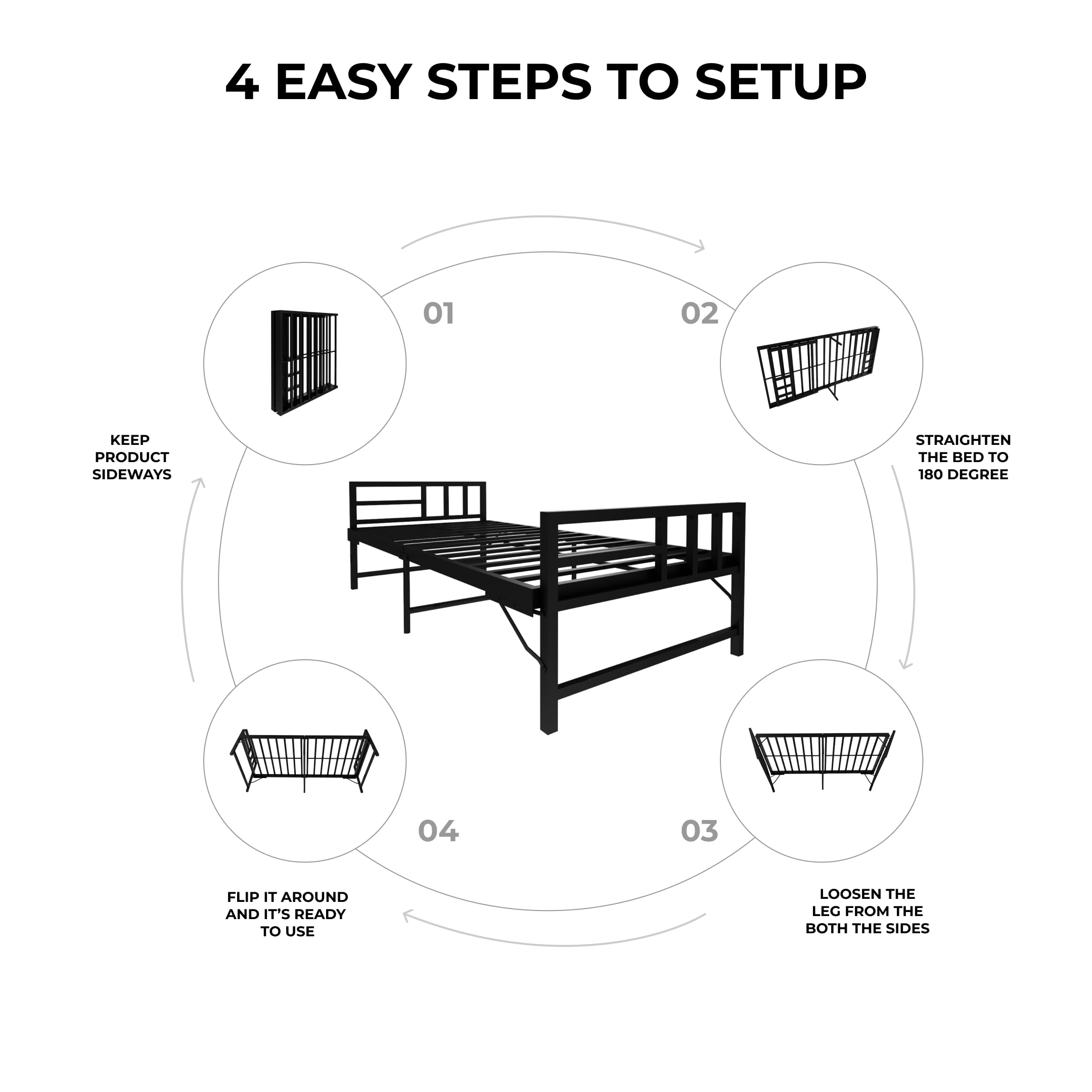 4 EASY STEPS TO SETUP

01

KEEP PRODUCT SIDEWAYS

02

STRAIGHTEN THE BED TO 180 DEGREE

03

LOOSEN THE LEG FROM THE BOTH THE SIDES

04

FLIP IT AROUND AND IT'S READY TO USE