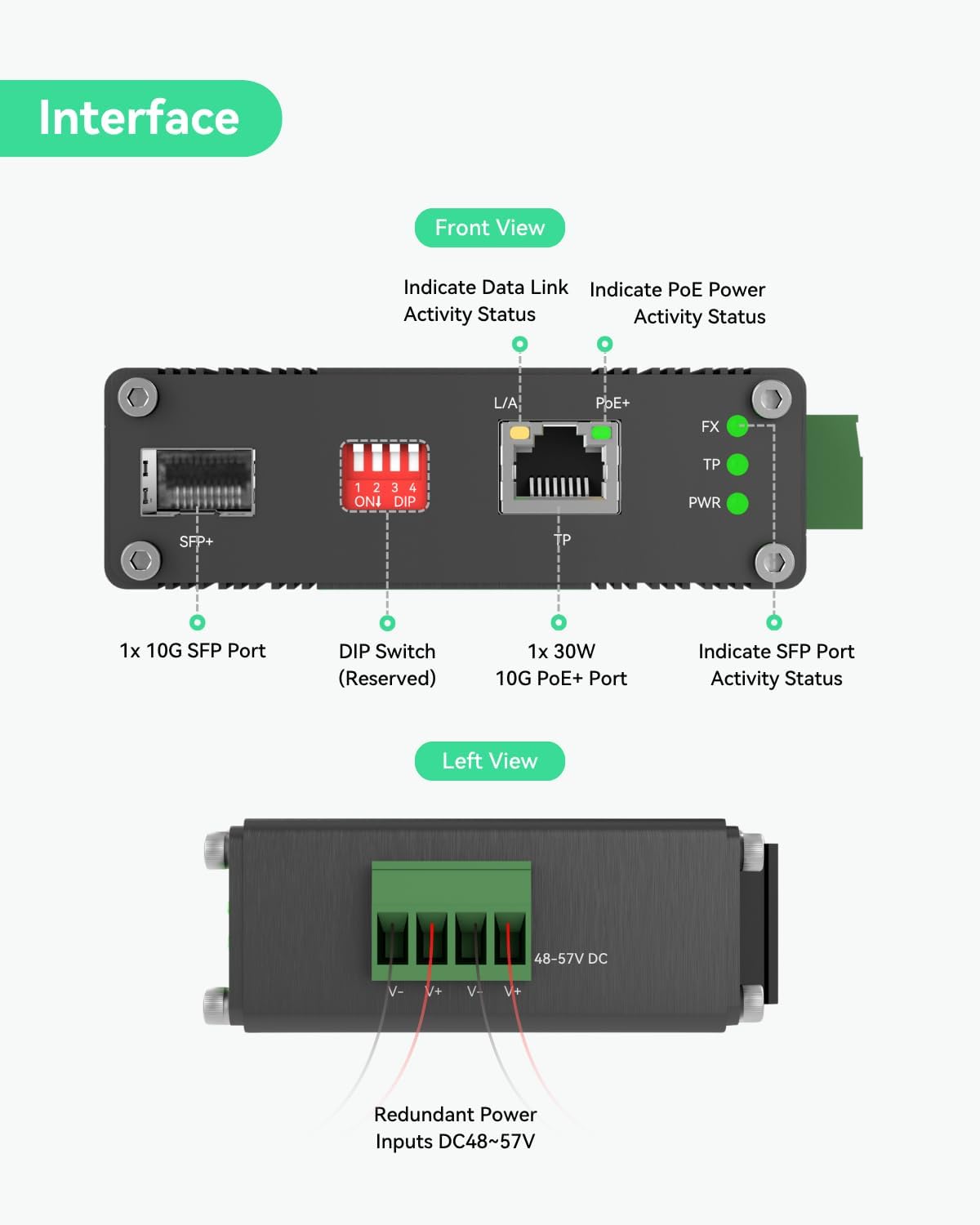 Interface

Front View

Indicate Data Link Activity Status

Indicate PoE Power Activity Status

L/A

PoE+

FX

TP

PWR

1 2 3 4
ON↓ DIP

SFP+

TP

1x 10G SFP Port

DIP Switch (Reserved)

1x 30W 10G PoE+ Port

Indicate SFP Port Activity Status

Left View

48-57V DC

V- V+ V- V+

Redundant Power Inputs DC48~57V