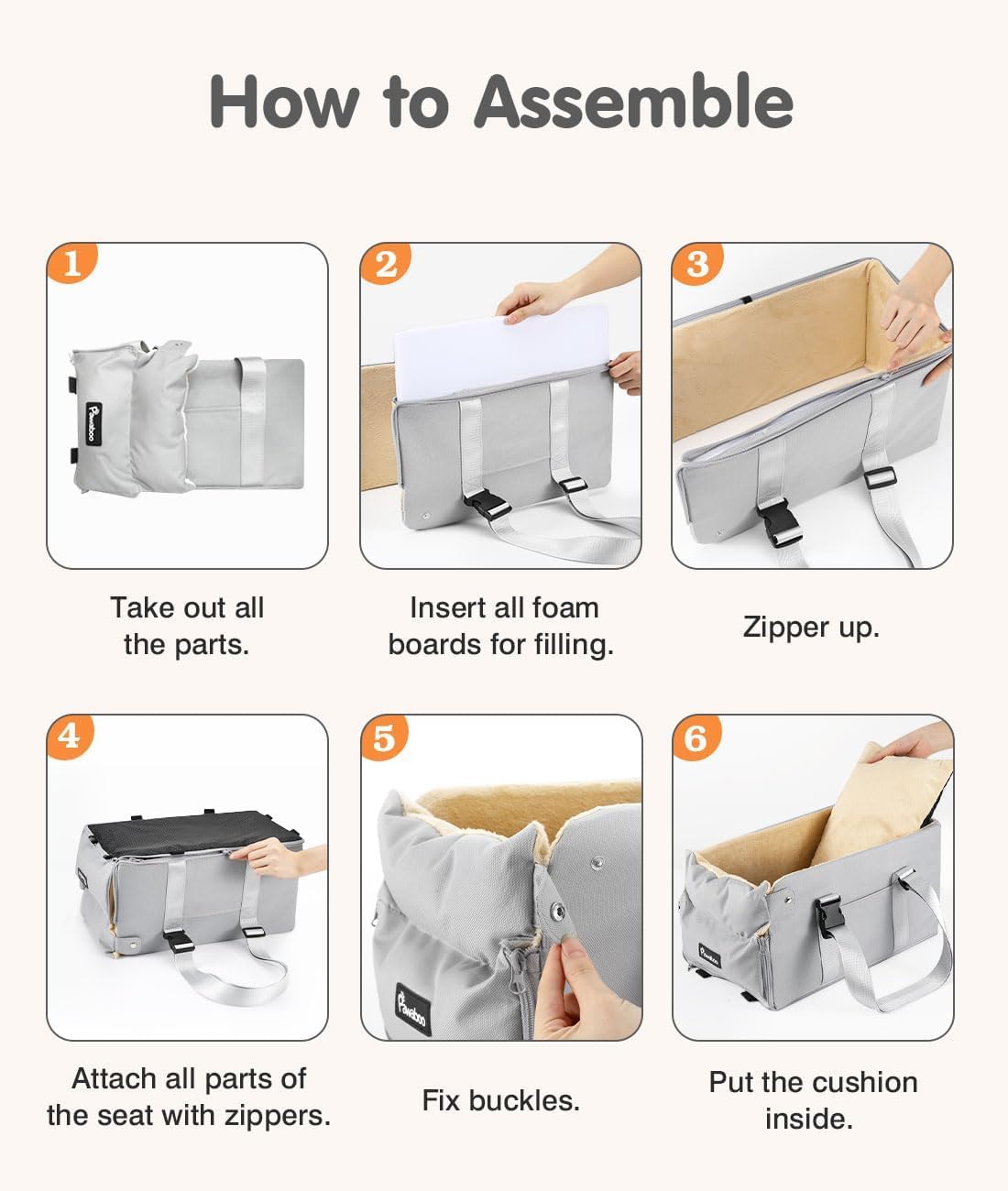 How to Assemble

1

Pawaboo

Take out all the parts.

2

Insert all foam boards for filling.

3

Zipper up.

4

Attach all parts of the seat with zippers.

5

Pawaboo

Fix buckles.

6

Pawaboo

Put the cushion inside.