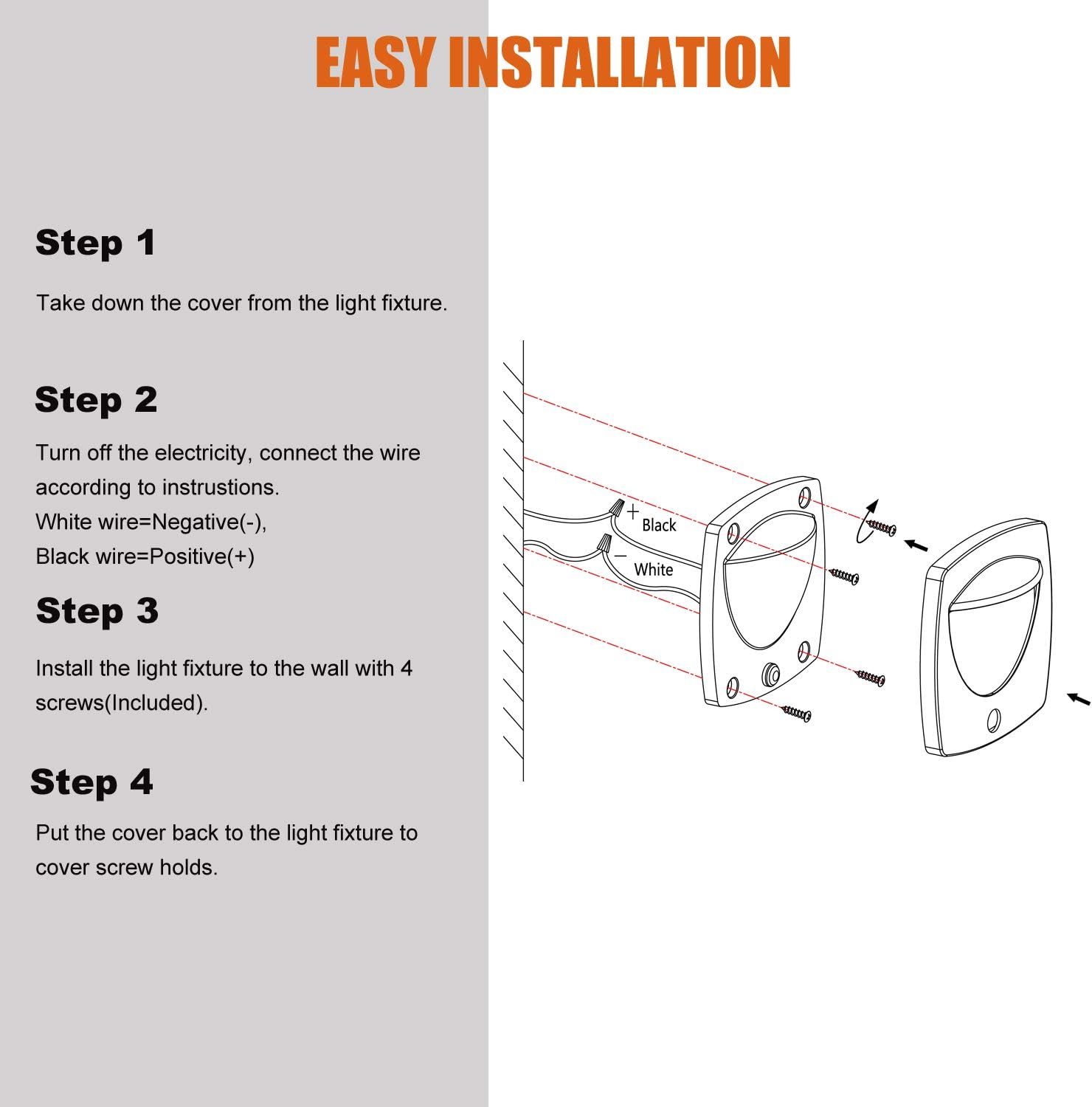 EASY INSTALLATION

Step 1

Take down the cover from the light fixture.

Step 2

Turn off the electricity, connect the wire according to instrustions.
White wire=Negative(-),
Black wire=Positive(+)

Step 3

Install the light fixture to the wall with 4 screws(Included).

Step 4

Put the cover back to the light fixture to cover screw holds.

+ Black
− White