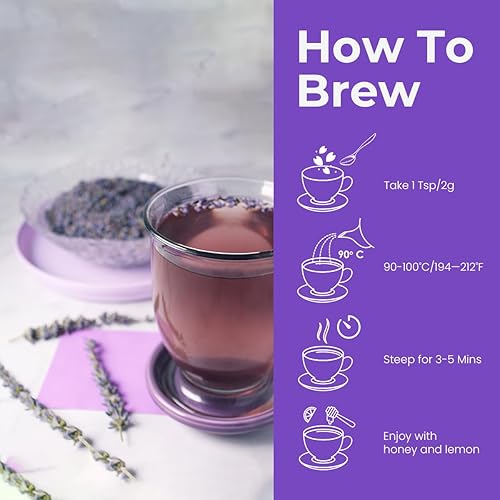 How To Brew

Take 1 Tsp/2g

90° C

90-100°C/194—212°F

Steep for 3-5 Mins

Enjoy with honey and lemon