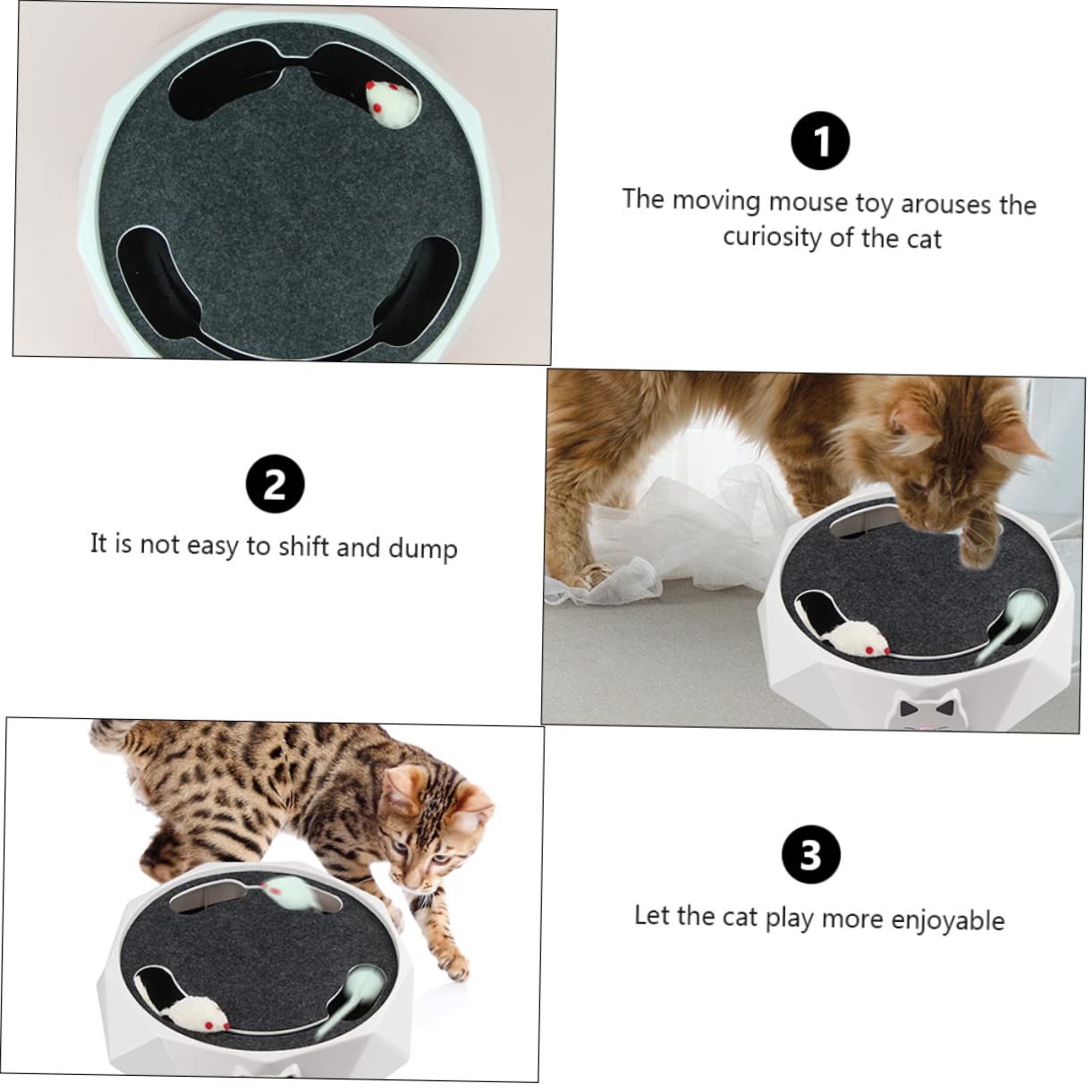 1

The moving mouse toy arouses the curiosity of the cat

2

It is not easy to shift and dump

3

Let the cat play more enjoyable