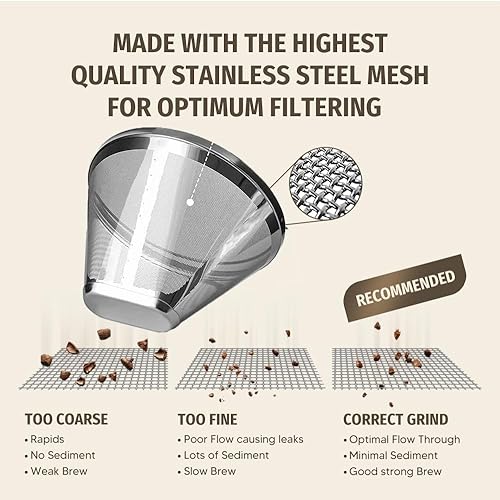 MADE WITH THE HIGHEST QUALITY STAINLESS STEEL MESH FOR OPTIMUM FILTERING

RECOMMENDED

TOO COARSE
• Rapids
• No Sediment
• Weak Brew

TOO FINE
• Poor Flow causing leaks
• Lots of Sediment
• Slow Brew

CORRECT GRIND
• Optimal Flow Through
• Minimal Sediment
• Good strong Brew