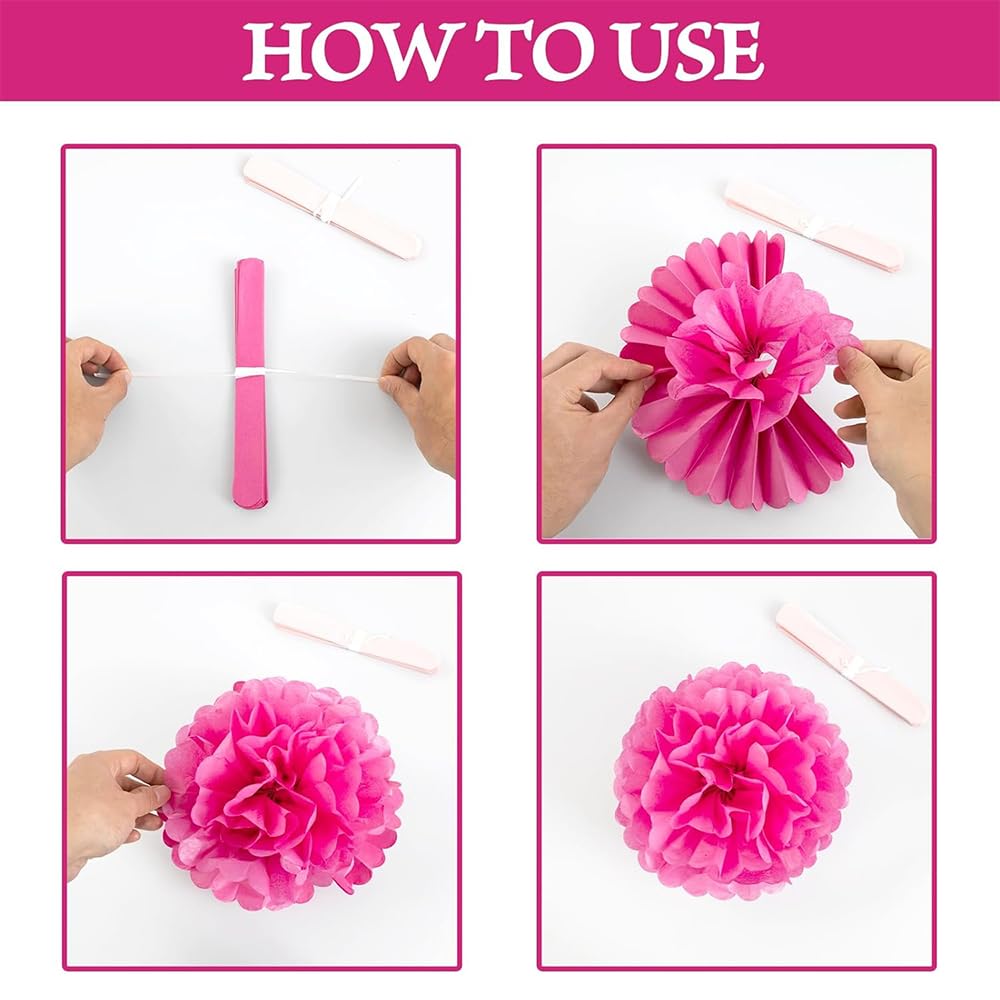 HOW TO USE