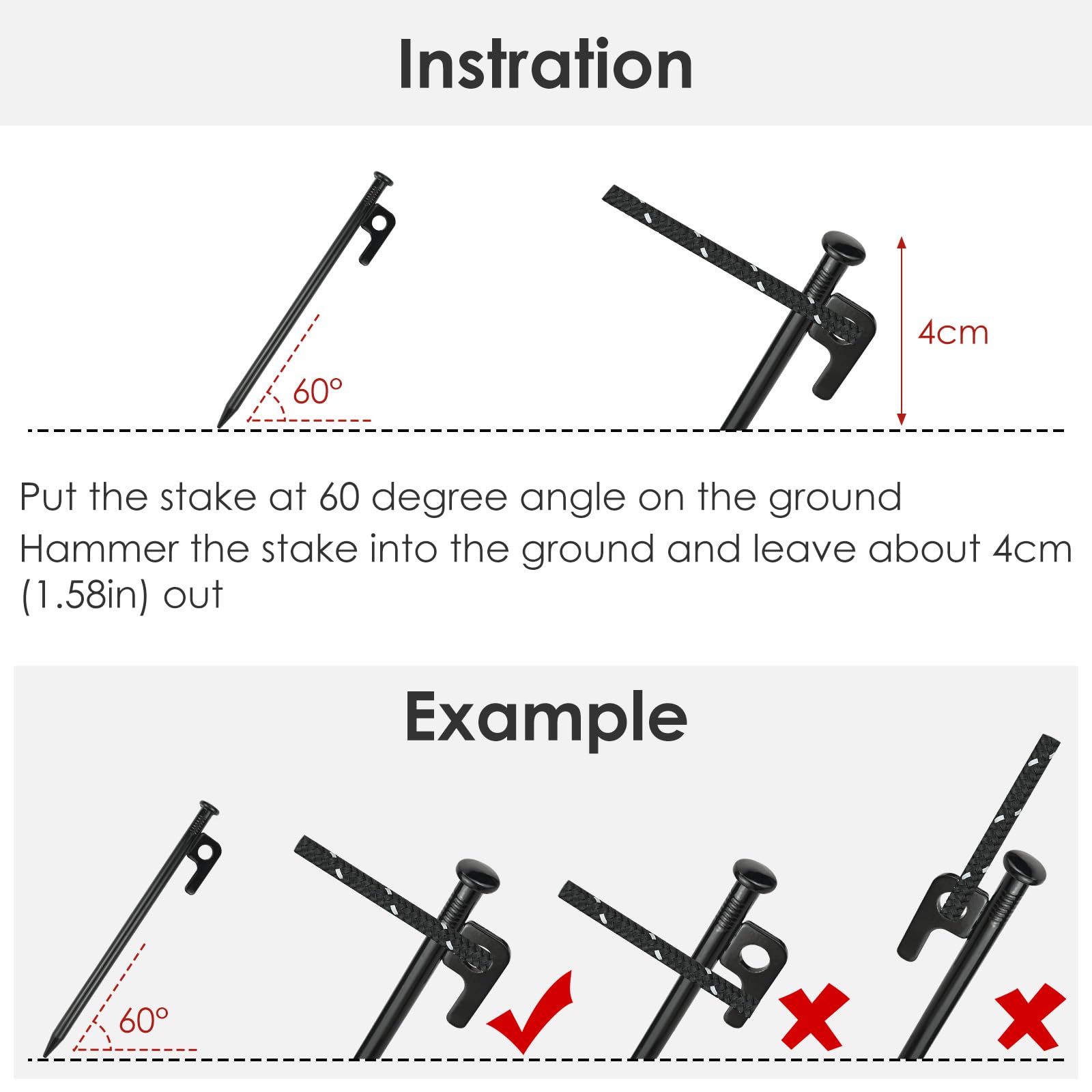 Instration

60°

4cm

Put the stake at 60 degree angle on the ground
Hammer the stake into the ground and leave about 4cm (1.58in) out

Example

60°