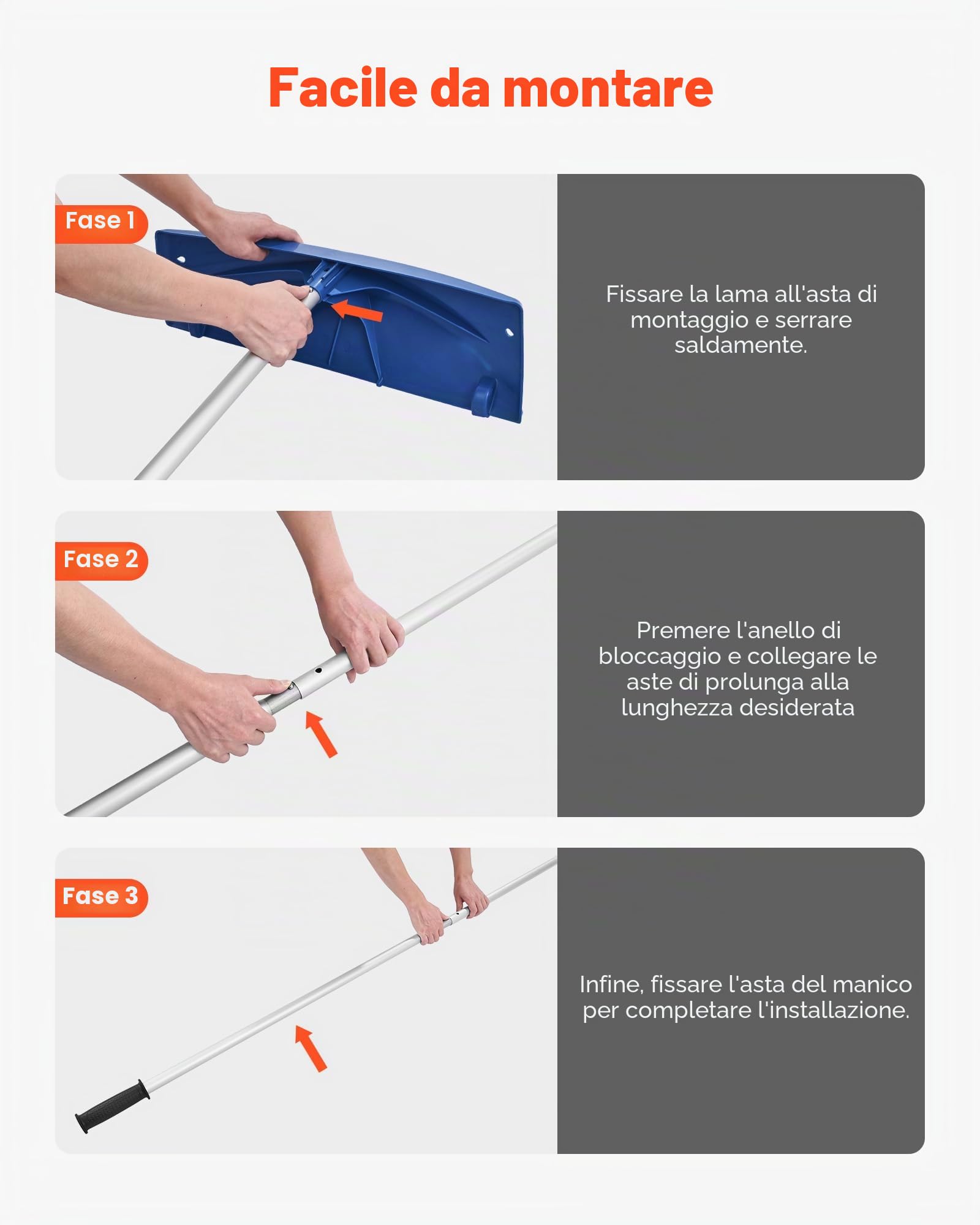 Facile da montare

Fase 1

Fissare la lama all'asta di montaggio e serrare saldamente.

Fase 2

Premere l'anello di bloccaggio e collegare le aste di prolunga alla lunghezza desiderata

Fase 3

Infine, fissare l'asta del manico per completare l'installazione.