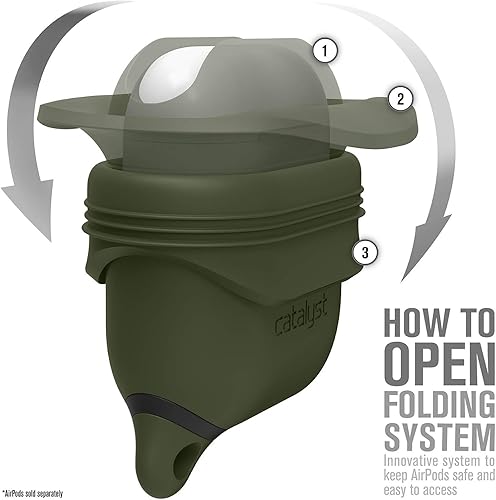 1

2

3

catalyst

HOW TO
OPEN
FOLDING
SYSTEM
Innovative system to keep AirPods safe and easy to access

*AirPods sold separately