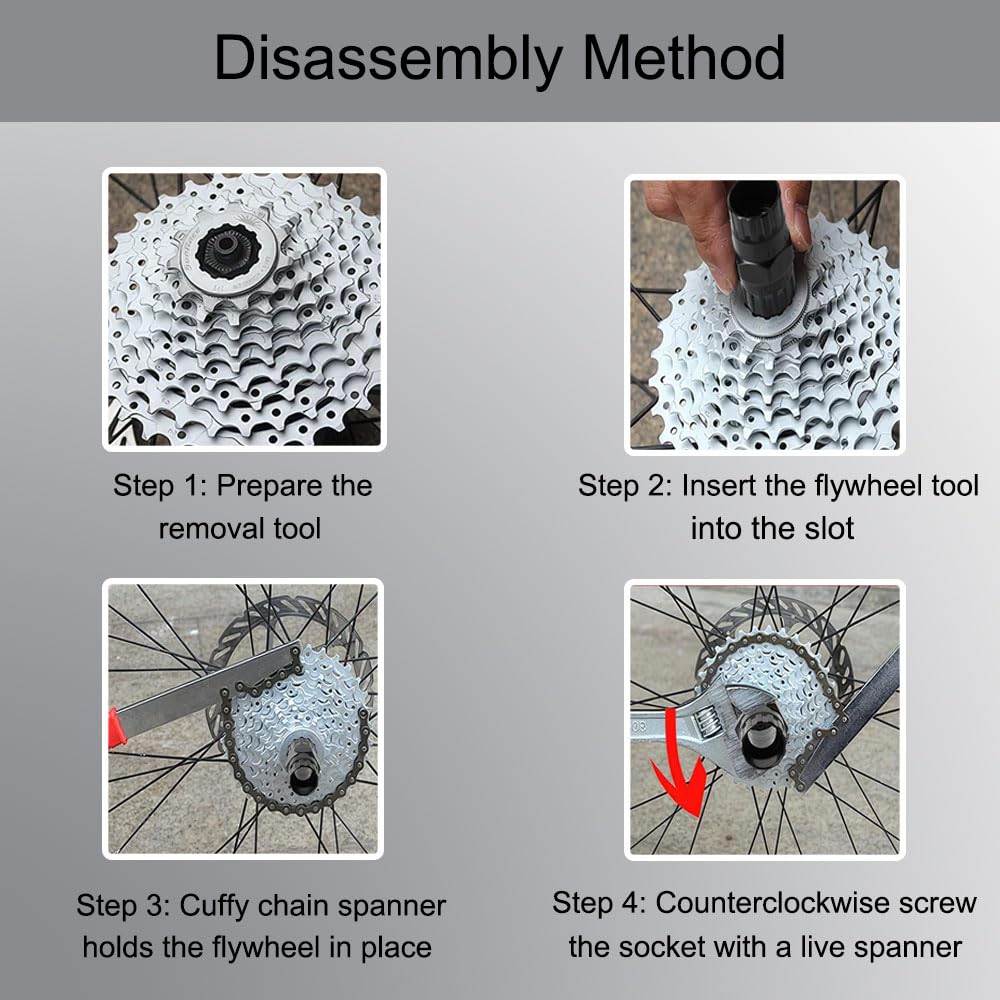 Disassembly Method

Step 1: Prepare the removal tool

Step 2: Insert the flywheel tool into the slot

Step 3: Cuffy chain spanner holds the flywheel in place

Step 4: Counterclockwise screw the socket with a live spanner