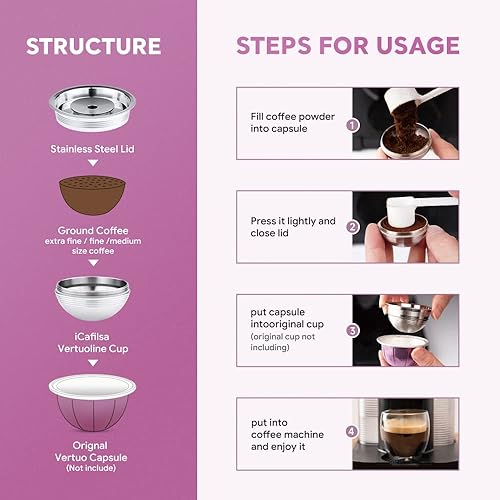 STRUCTURE

Stainless Steel Lid

Ground Coffee
extra fine / fine /medium size coffee

iCafilsa Vertuoline Cup

Orignal Vertuo Capsule
(Not include)

STEPS FOR USAGE

Fill coffee powder into capsule
1

Press it lightly and close lid
2

put capsule intooriginal cup
(original cup not including)
3

put into coffee machine and enjoy it
4