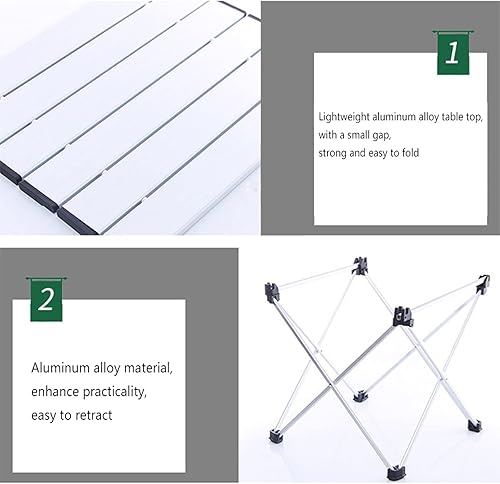 1

Lightweight aluminum alloy table top, with a small gap, strong and easy to fold

2

Aluminum alloy material, enhance practicality, easy to retract