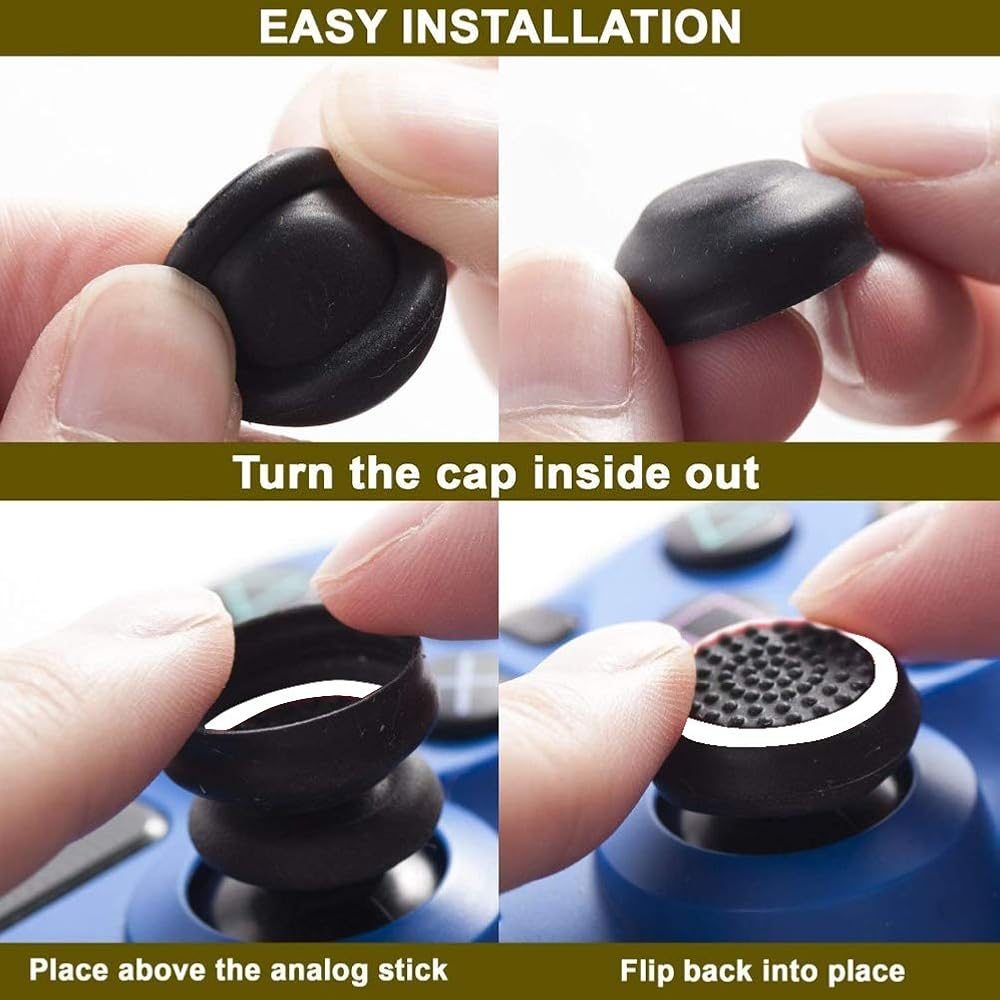 EASY INSTALLATION

Turn the cap inside out

Place above the analog stick

Flip back into place