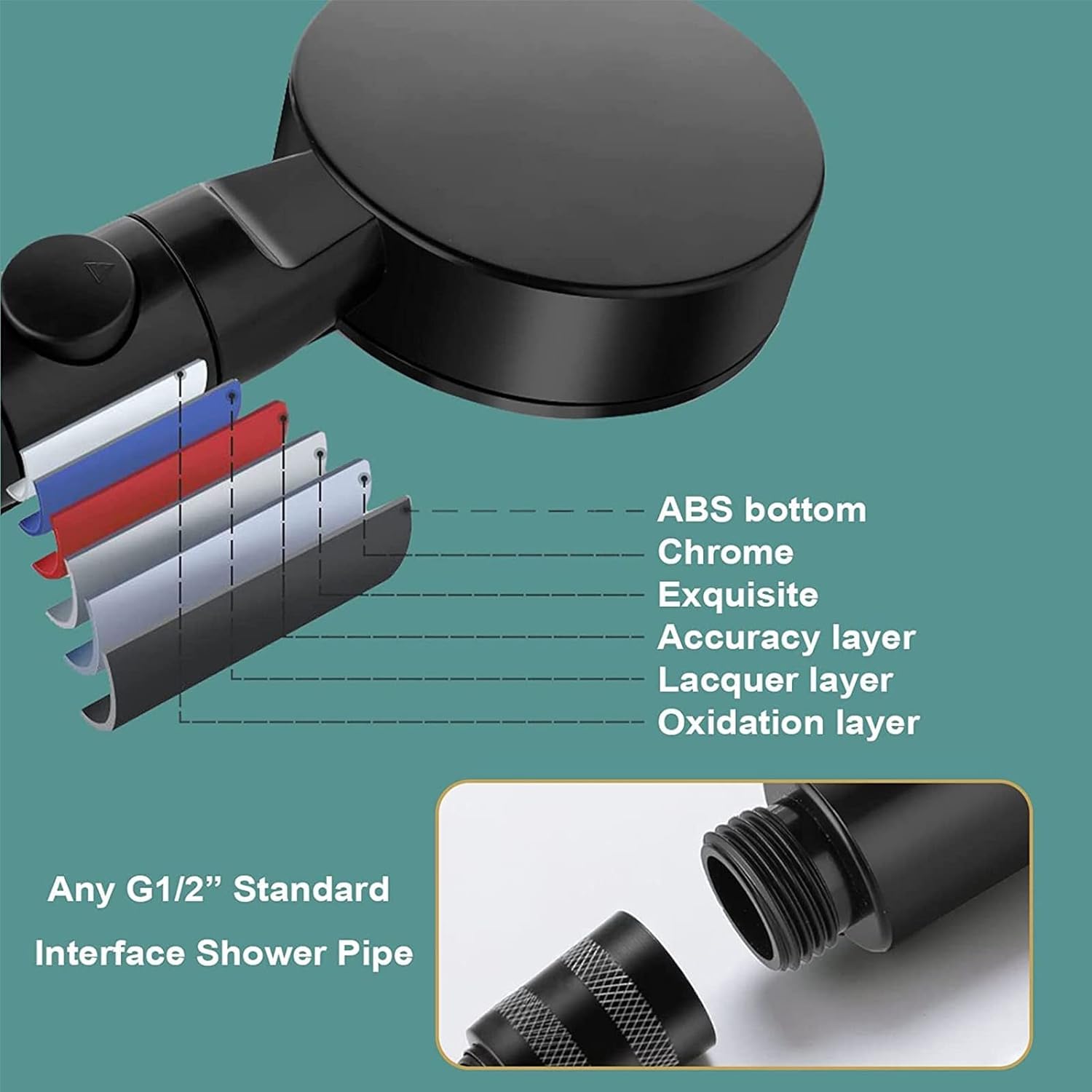 ABS bottom
Chrome
Exquisite
Accuracy layer
Lacquer layer
Oxidation layer

Any G1/2” Standard
Interface Shower Pipe