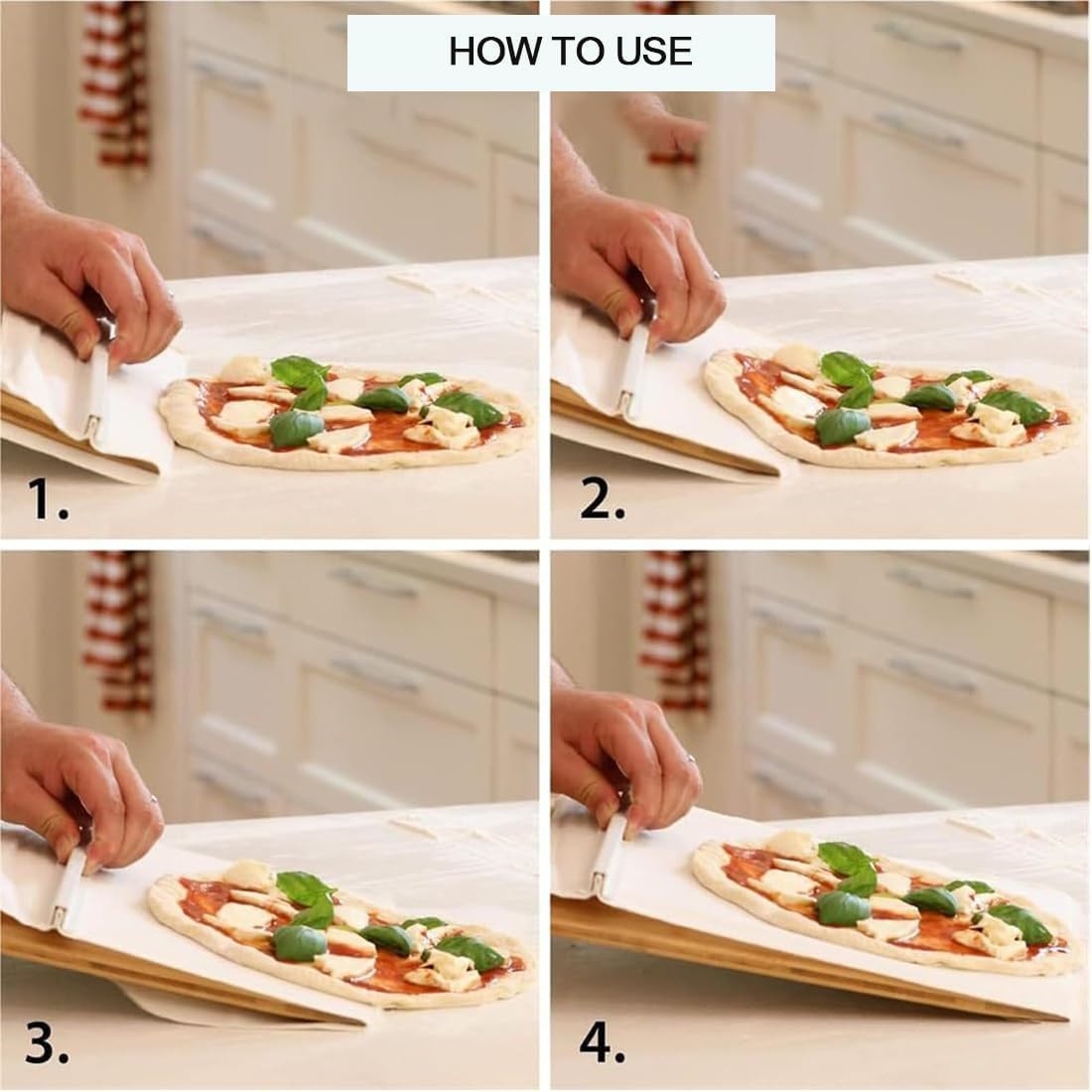 HOW TO USE

1.

2.

3.

4.