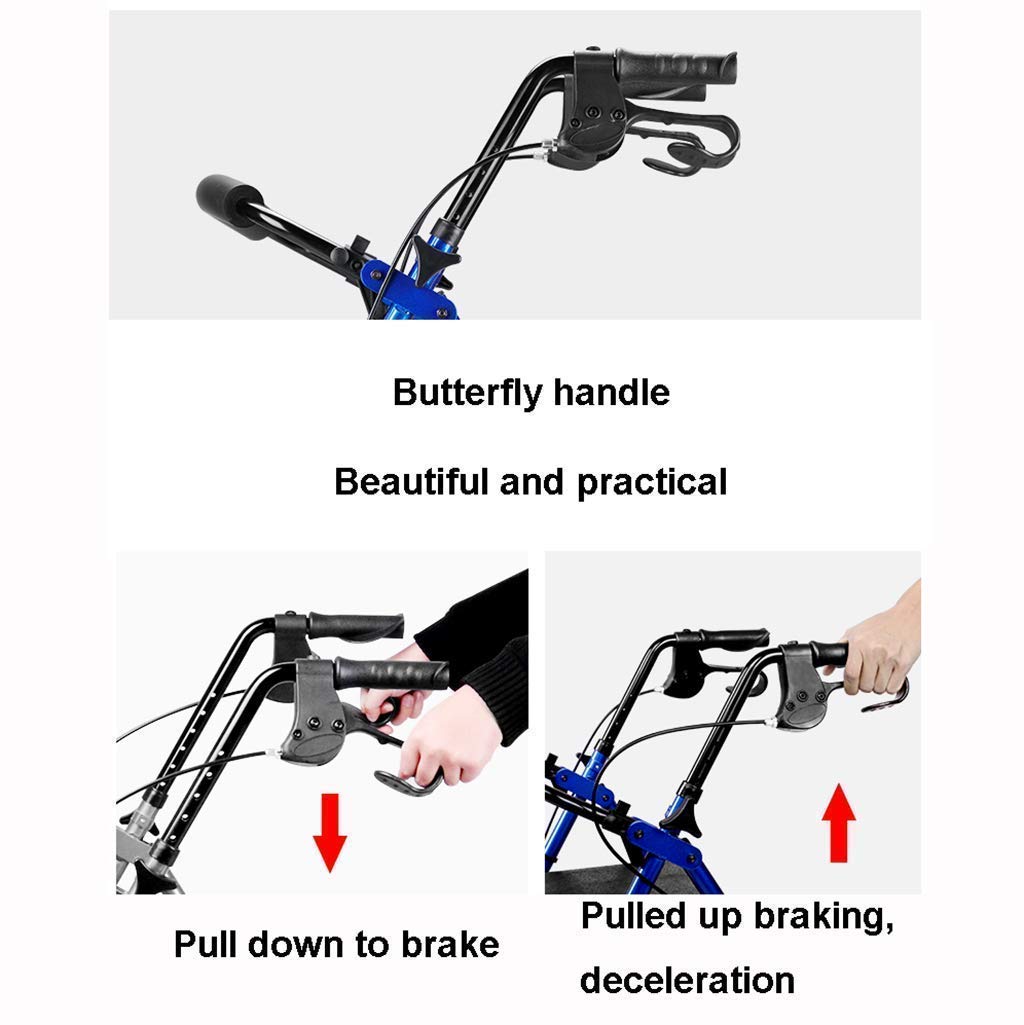 Butterfly handle

Beautiful and practical

Pull down to brake

Pulled up braking, deceleration