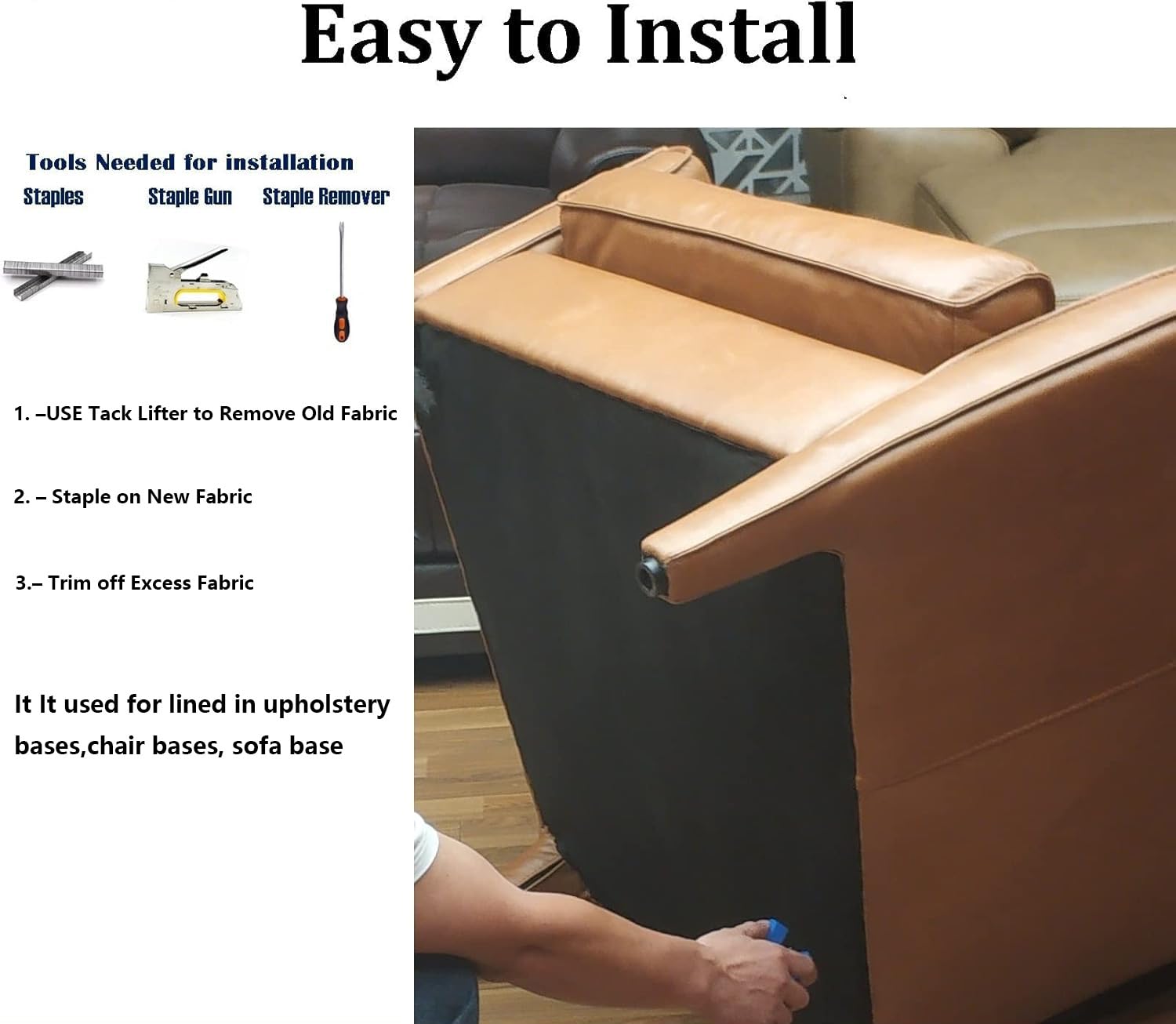 Easy to Install

Tools Needed for installation

Staples Staple Gun Staple Remover

1. –USE Tack Lifter to Remove Old Fabric

2. – Staple on New Fabric

3.– Trim off Excess Fabric

It It used for lined in upholstery bases,chair bases, sofa base