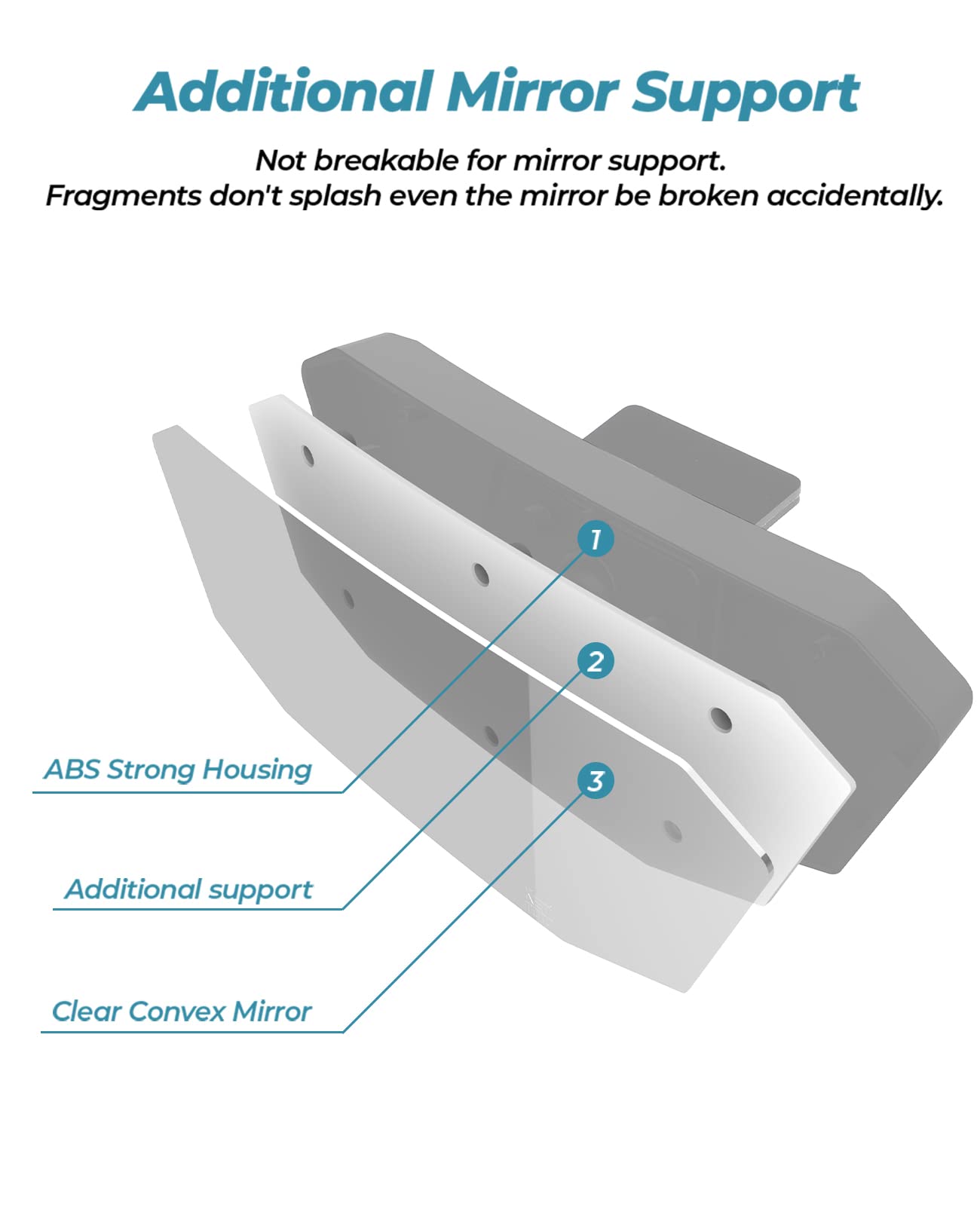 Additional Mirror Support

Not breakable for mirror support.
Fragments don't splash even the mirror be broken accidentally.

1

2

3

ABS Strong Housing

Additional support

Clear Convex Mirror