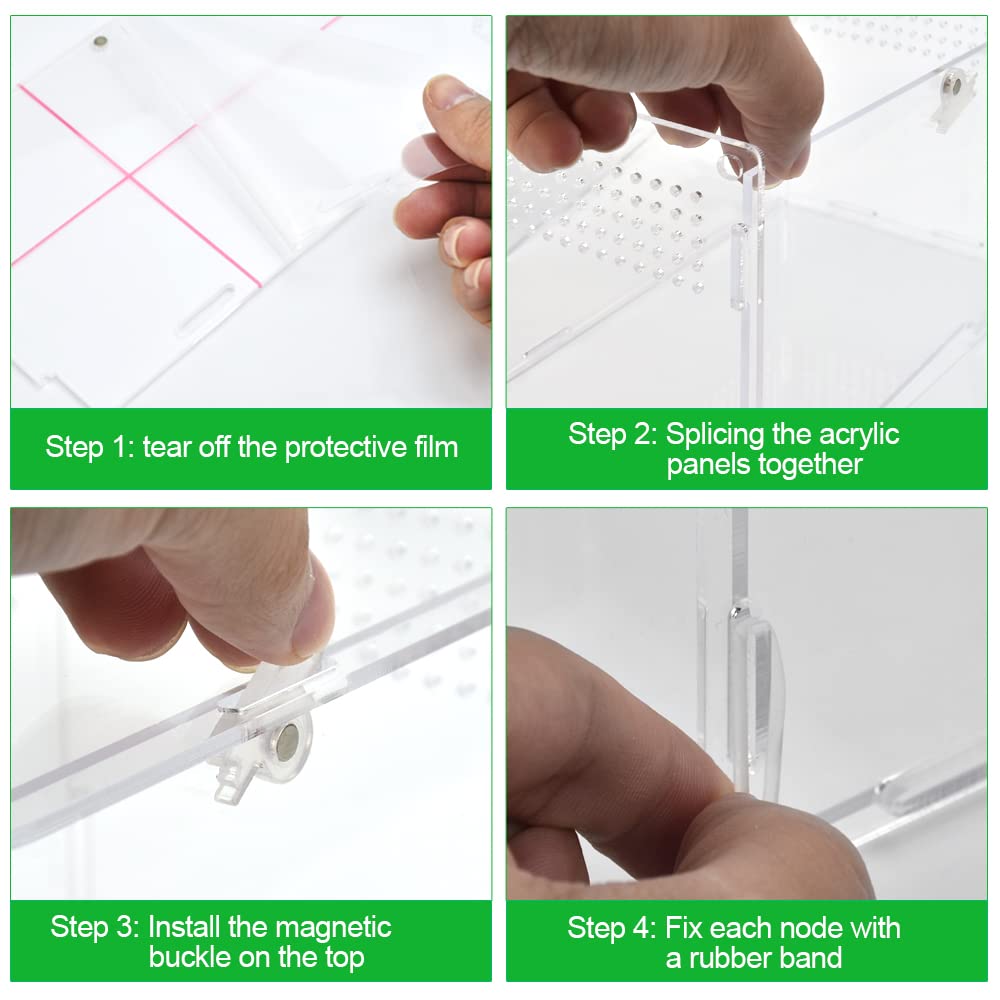 Step 1: tear off the protective film

Step 2: Splicing the acrylic panels together

Step 3: Install the magnetic buckle on the top

Step 4: Fix each node with a rubber band