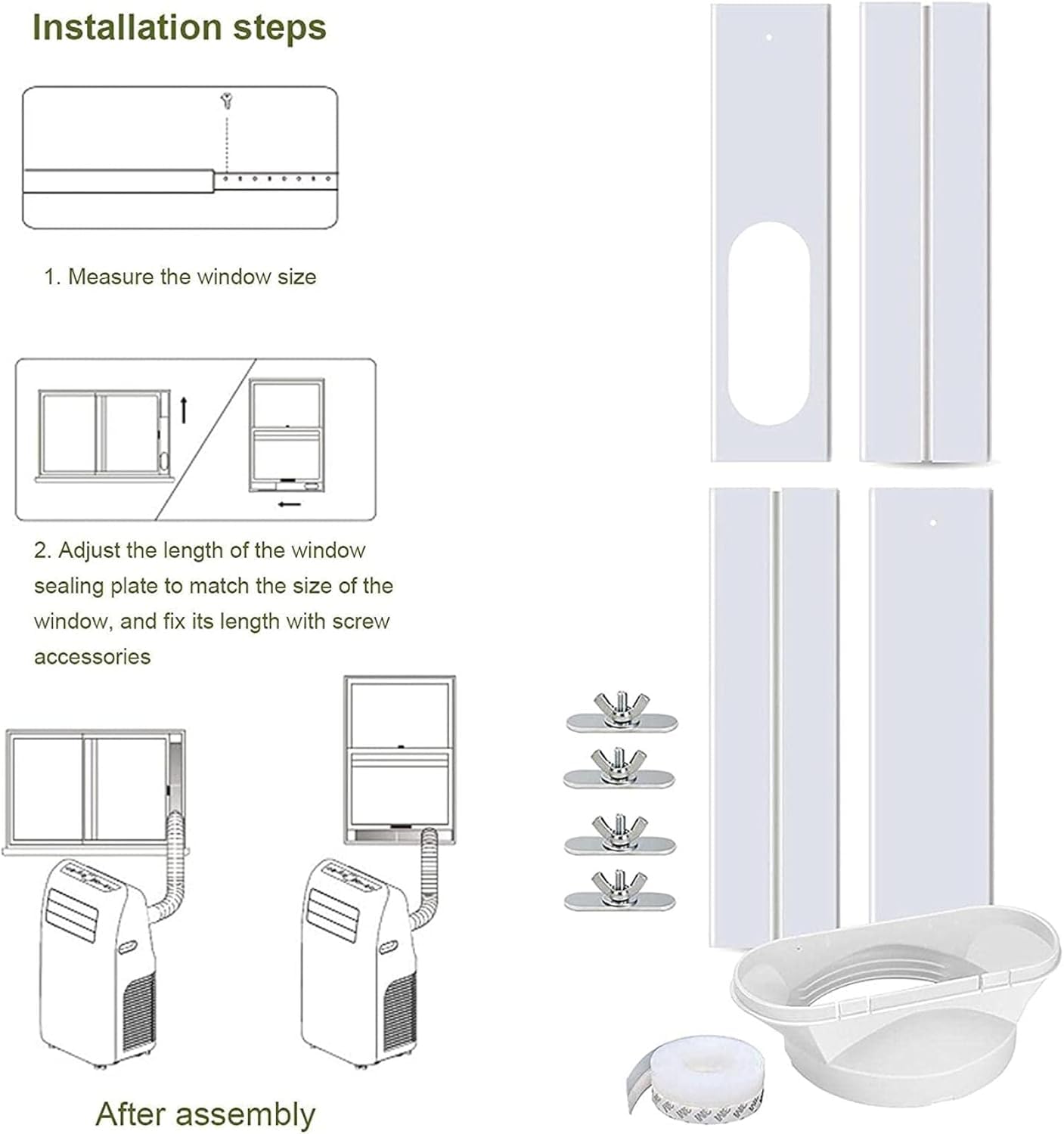 Installation steps

1. Measure the window size

2. Adjust the length of the window sealing plate to match the size of the window, and fix its length with screw accessories

After assembly