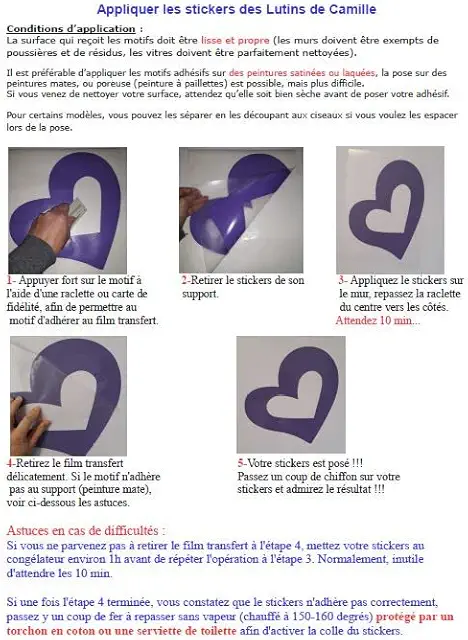 Appliquer les stickers des Lutins de Camille

Conditions d'application :
La surface qui reçoit les motifs doit être lisse et propre (les murs doivent être exempts de poussières et de résidus, les vitres doivent être parfaitement nettoyées).

Il est préférable d'appliquer les motifs adhésifs sur des peintures satinées ou laquées, la pose sur des peintures mates, ou poreuse (peinture à paillettes) est possible, mais plus difficile.
Si vous venez de nettoyer votre surface, attendez qu'elle soit bien sèche avant de poser votre adhésif.

Pour certains modèles, vous pouvez les séparer en les découpant aux ciseaux si vous voulez les espacer lors de la pose.

1- Appuyer fort sur le motif à l'aide d'une raclette ou carte de fidélité, afin de permettre au motif d'adhérer au film transfert.

2-Retirer le stickers de son support.

3- Appliquez le stickers sur le mur, repassez la raclette du centre vers les côtés.
Attendez 10 min...

4-Retirez le film transfert délicatement. Si le motif n'adhère pas au support (peinture mate), voir ci-dessous les astuces.

5-Votre stickers est posé !!!
Passez un coup de chiffon sur votre stickers et admirez le résultat !!!

Astuces en cas de difficultés :
Si vous ne parvenez pas à retirer le film transfert à l'étape 4, mettez votre stickers au congélateur environ 1h avant de répéter l'opération à l'étape 3. Normalement, inutile d'attendre les 10 min.

Si une fois l'étape 4 terminée, vous constatez que le stickers n'adhère pas correctement, passez y un coup de fer à repasser sans vapeur (chauffé à 150-160 degrés) protégé par un torchon en coton ou une serviette de toilette afin d'activer la colle du stickers.