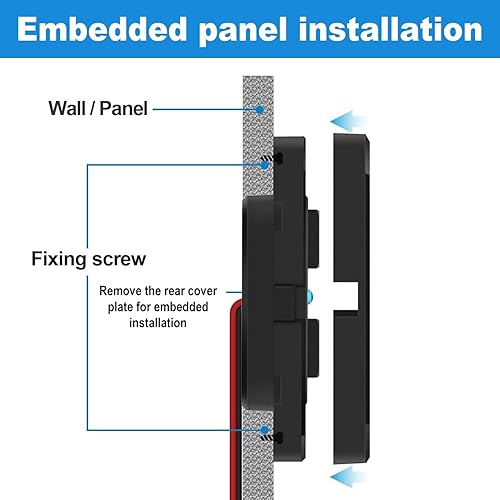 Embedded panel installation

Wall / Panel

Fixing screw

Remove the rear cover plate for embedded installation