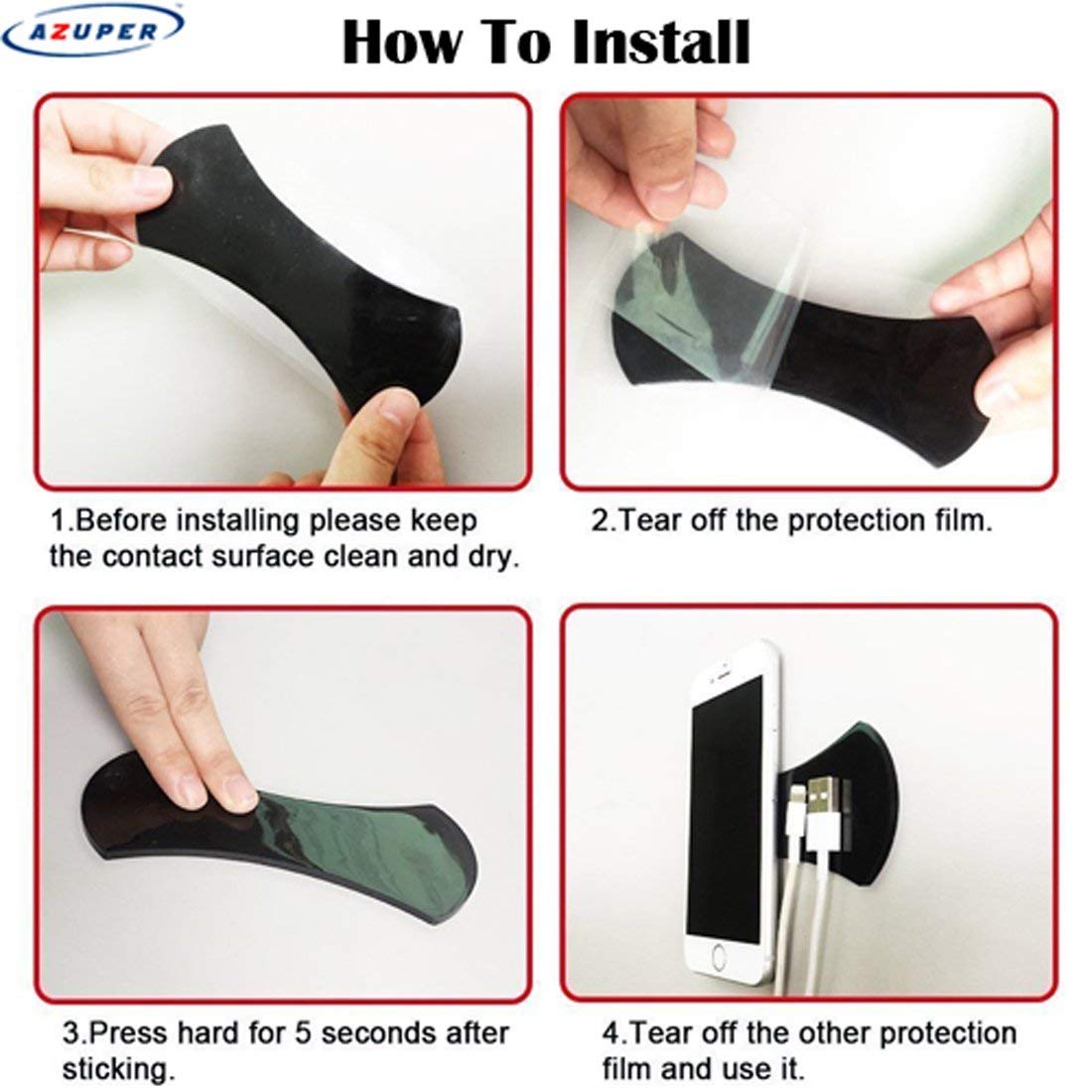 AZUPER

How To Install

1.Before installing please keep the contact surface clean and dry.

2.Tear off the protection film.

3.Press hard for 5 seconds after sticking.

4.Tear off the other protection film and use it.