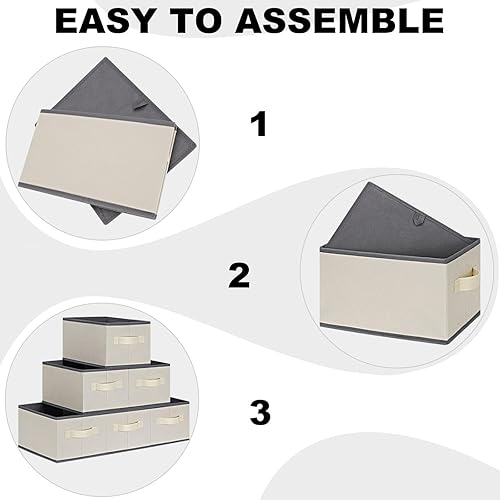 EASY TO ASSEMBLE

1

2

3