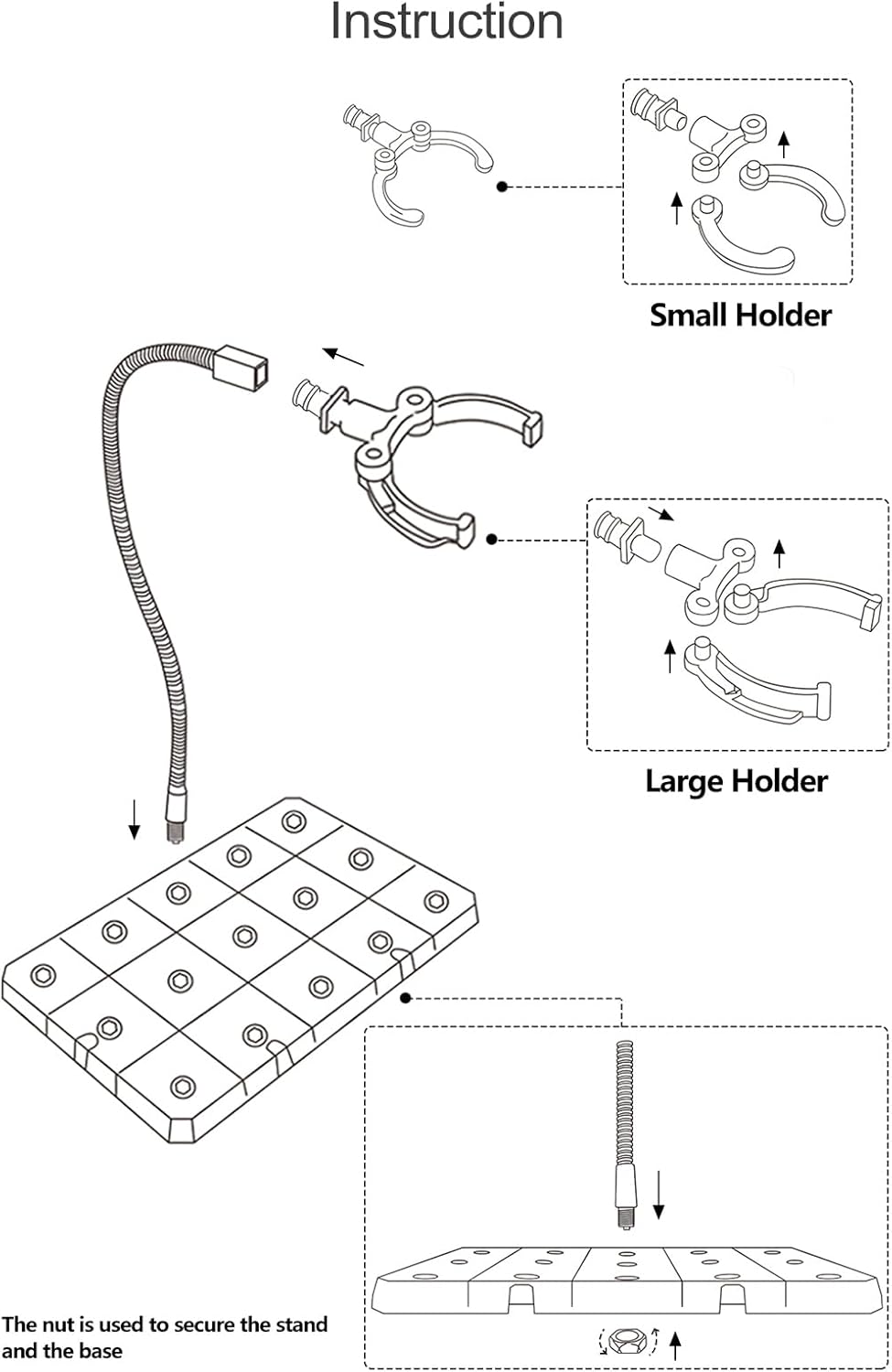 Instruction

Small Holder

Large Holder

The nut is used to secure the stand and the base