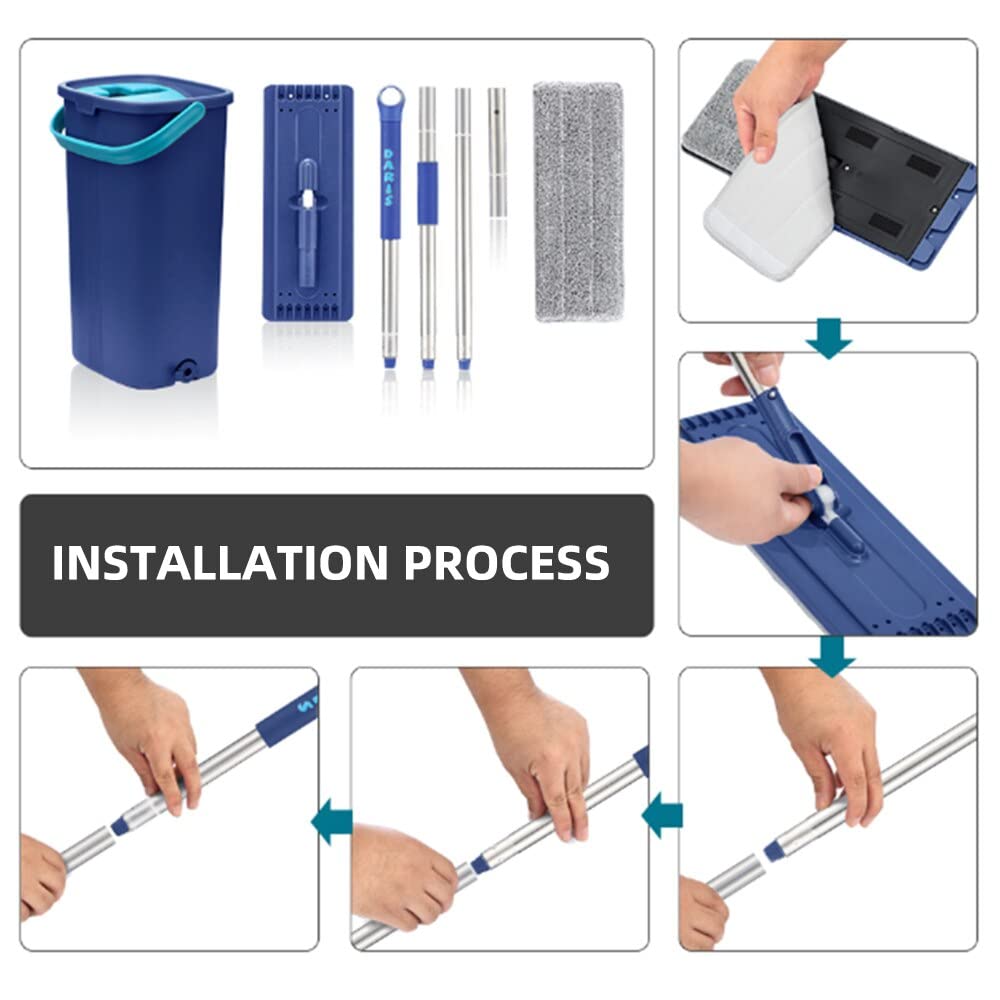 DARIS

INSTALLATION PROCESS