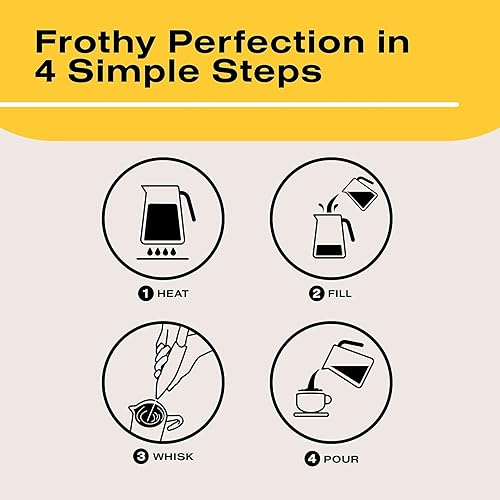 Frothy Perfection in 4 Simple Steps

1 HEAT

2 FILL

3 WHISK

4 POUR