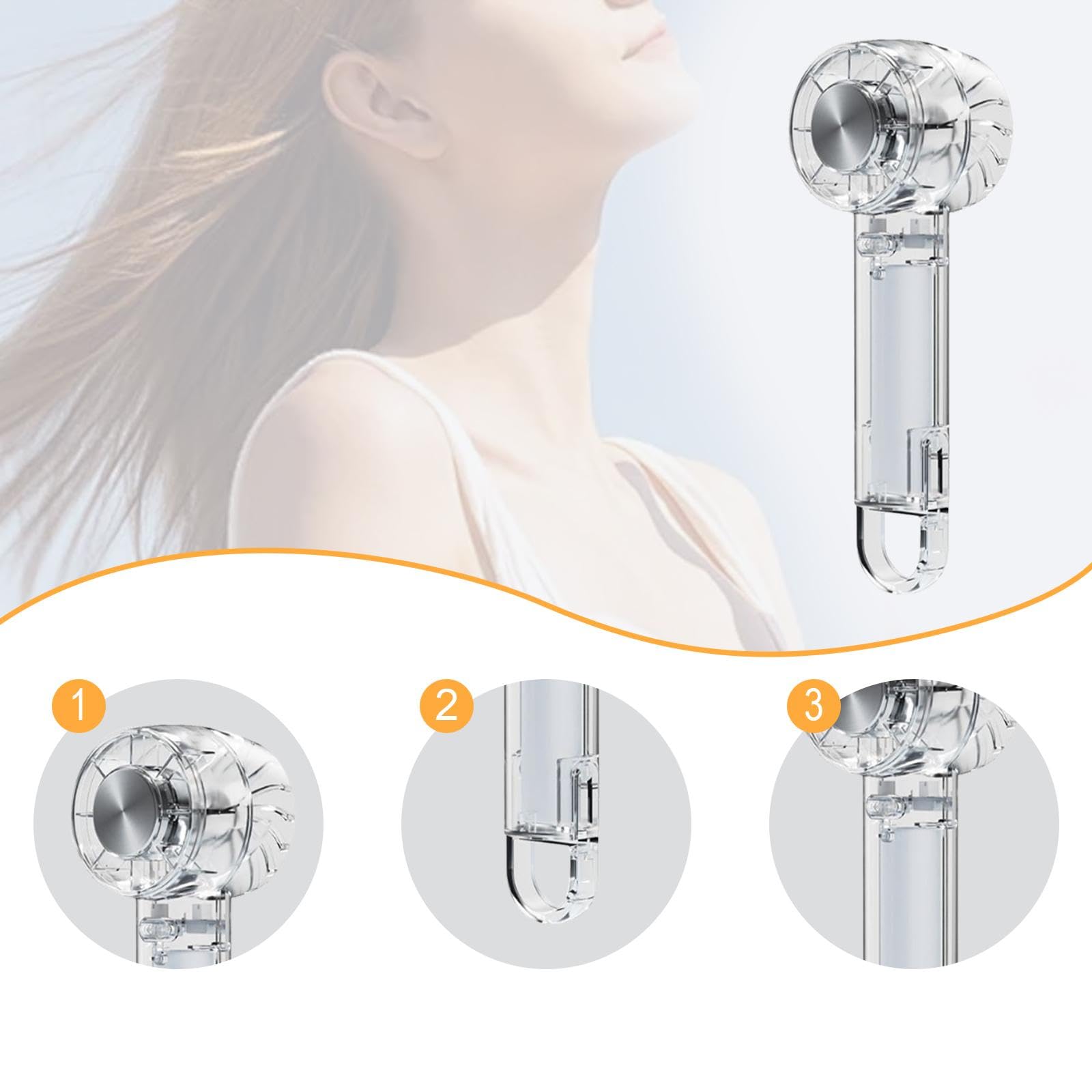 1

2

3