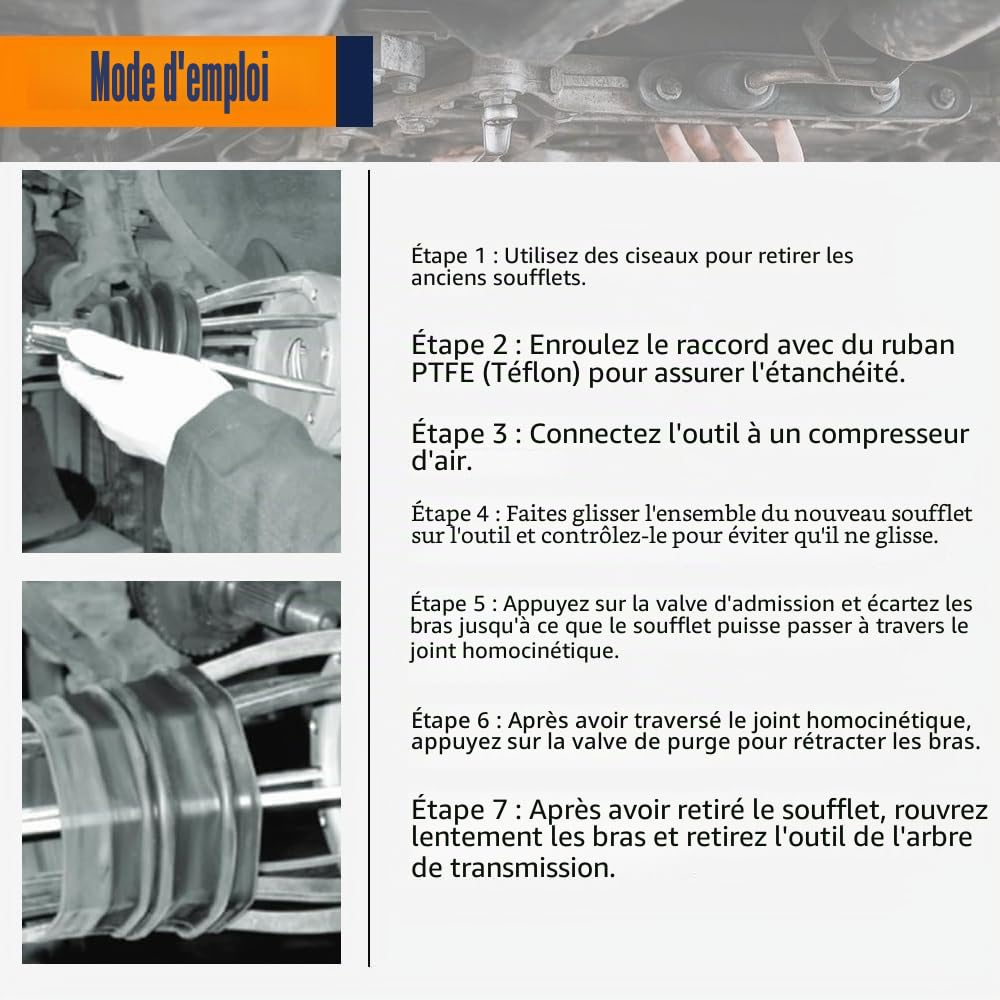 Mode d'emploi

Étape 1 : Utilisez des ciseaux pour retirer les anciens soufflets.

Étape 2 : Enroulez le raccord avec du ruban PTFE (Téflon) pour assurer l'étanchéité.

Étape 3 : Connectez l'outil à un compresseur d'air.

Étape 4 : Faites glisser l'ensemble du nouveau soufflet sur l'outil et contrôlez-le pour éviter qu'il ne glisse.

Étape 5 : Appuyez sur la valve d'admission et écartez les bras jusqu'à ce que le soufflet puisse passer à travers le joint homocinétique.

Étape 6 : Après avoir traversé le joint homocinétique, appuyez sur la valve de purge pour rétracter les bras.

Étape 7 : Après avoir retiré le soufflet, rouvrez lentement les bras et retirez l'outil de l'arbre de transmission.