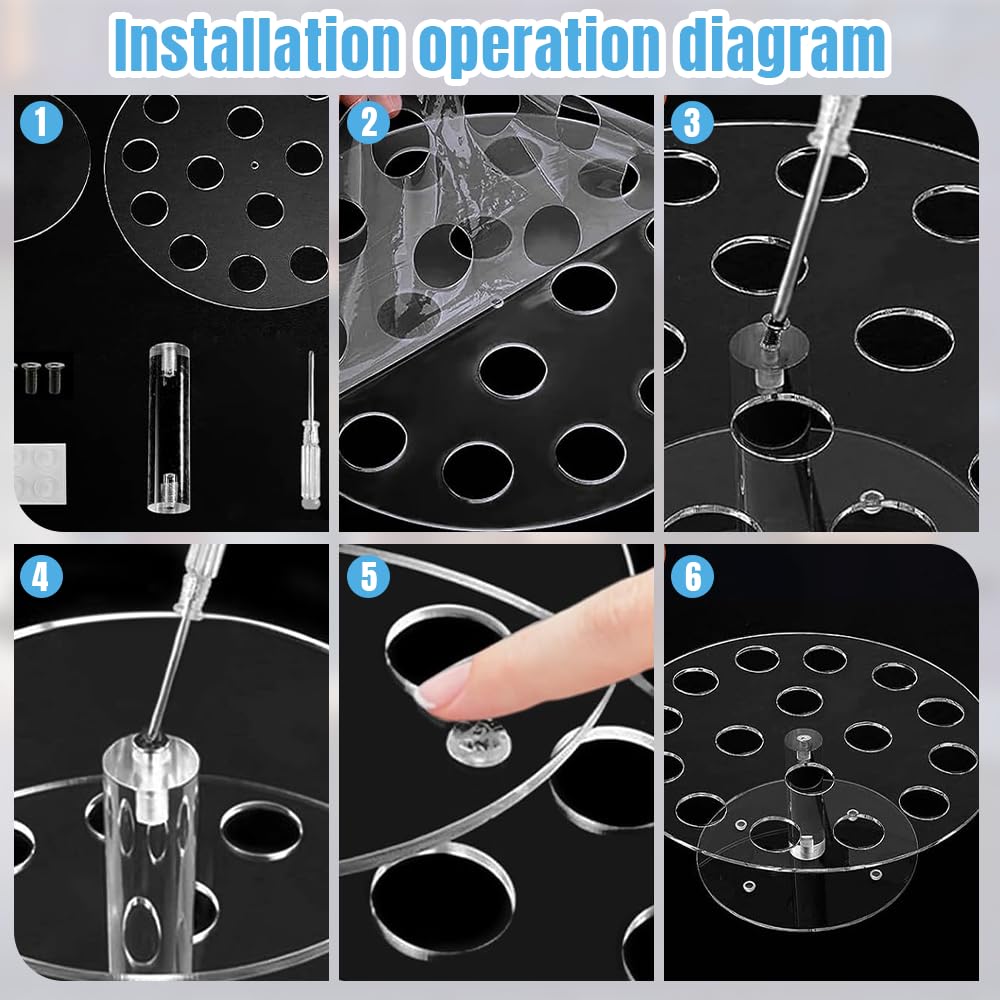 Installation operation diagram

1

2

3

4

5

6