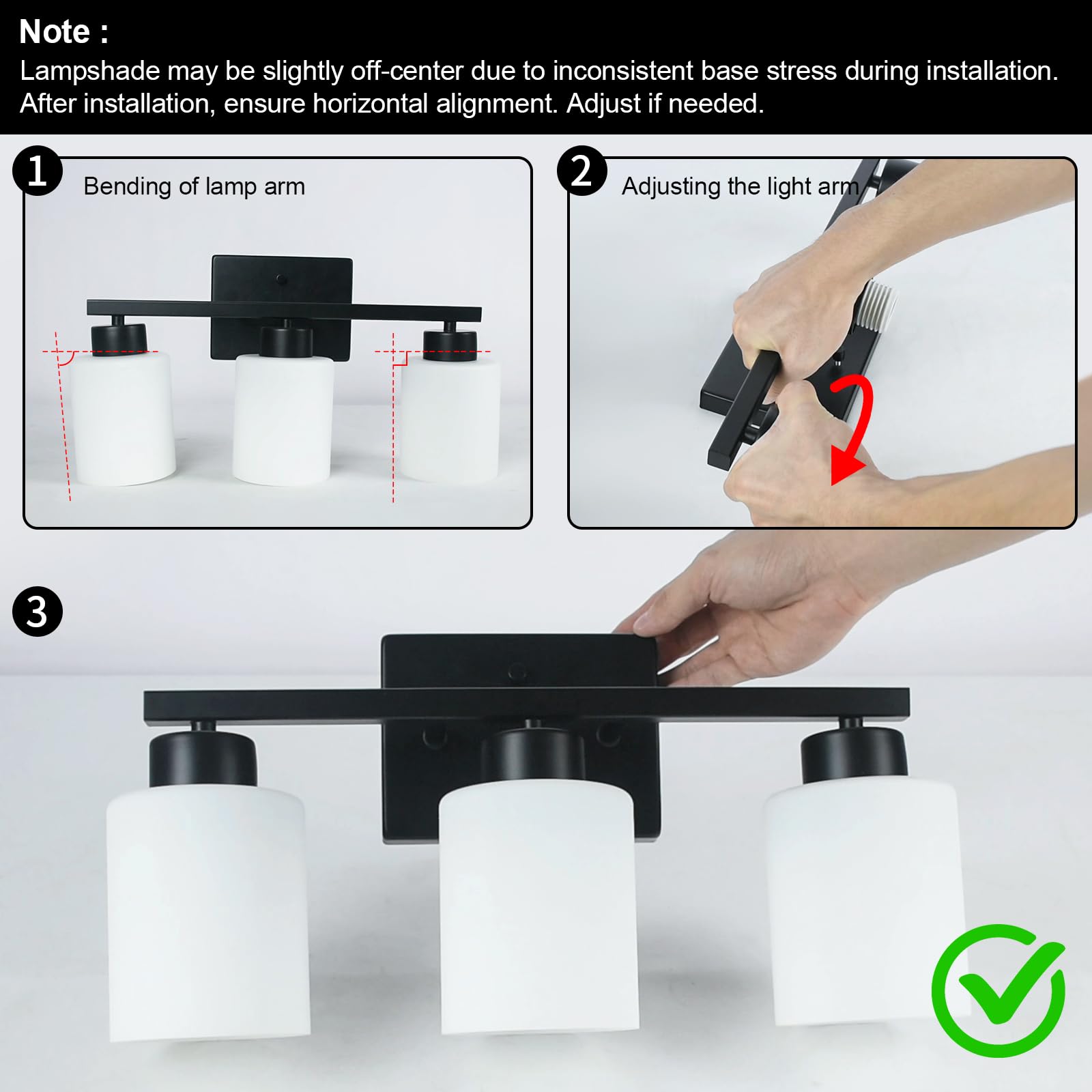 Note :
Lampshade may be slightly off-center due to inconsistent base stress during installation. After installation, ensure horizontal alignment. Adjust if needed.

1 Bending of lamp arm

2 Adjusting the light arm

3