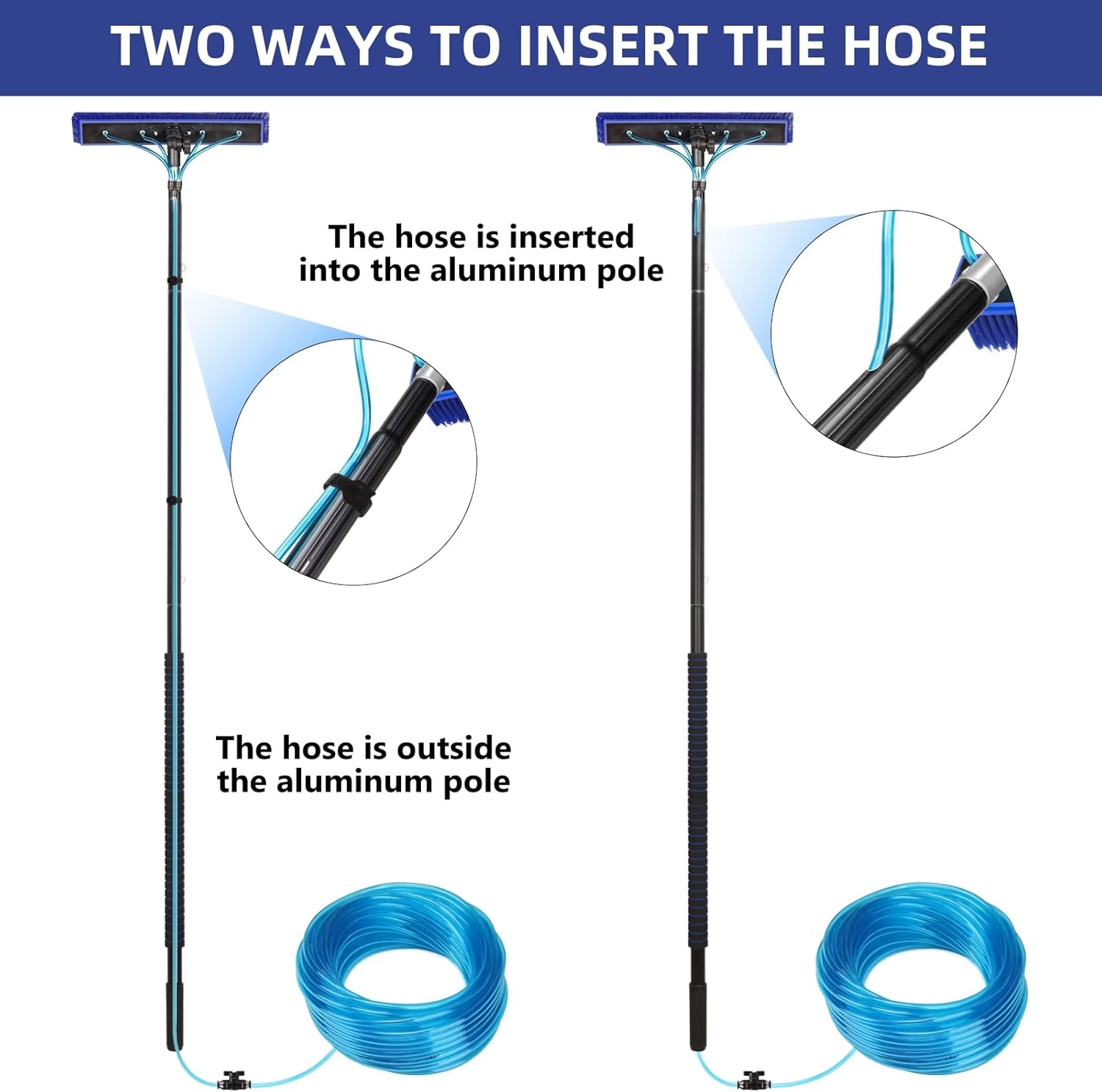 TWO WAYS TO INSERT THE HOSE

The hose is inserted into the aluminum pole

The hose is outside the aluminum pole