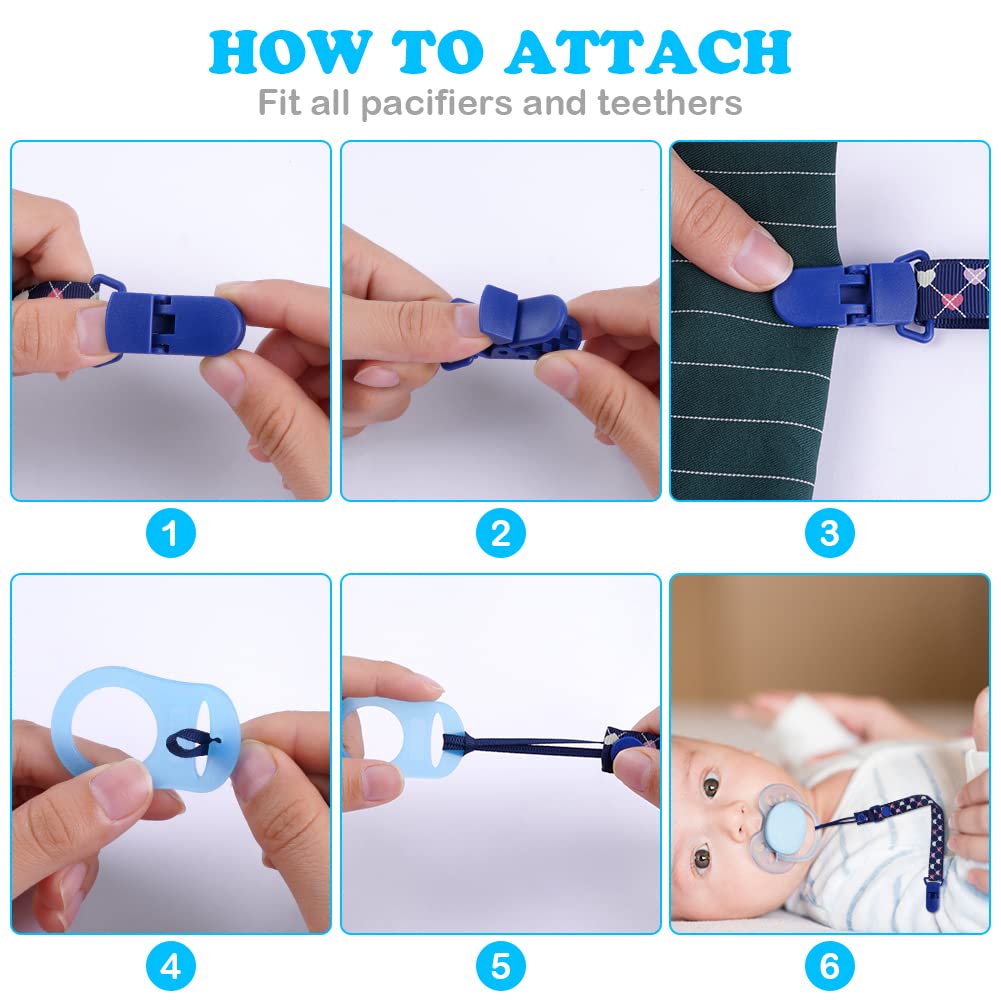 HOW TO ATTACH
Fit all pacifiers and teethers

1

2

3

4

5

6