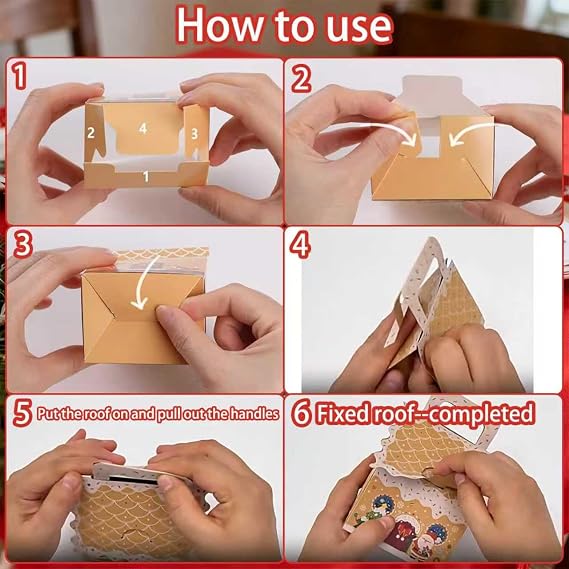 How to use

1
2
4
3
1

2

3

4

5 Put the roof on and pull out the handles

6 Fixed roof--completed