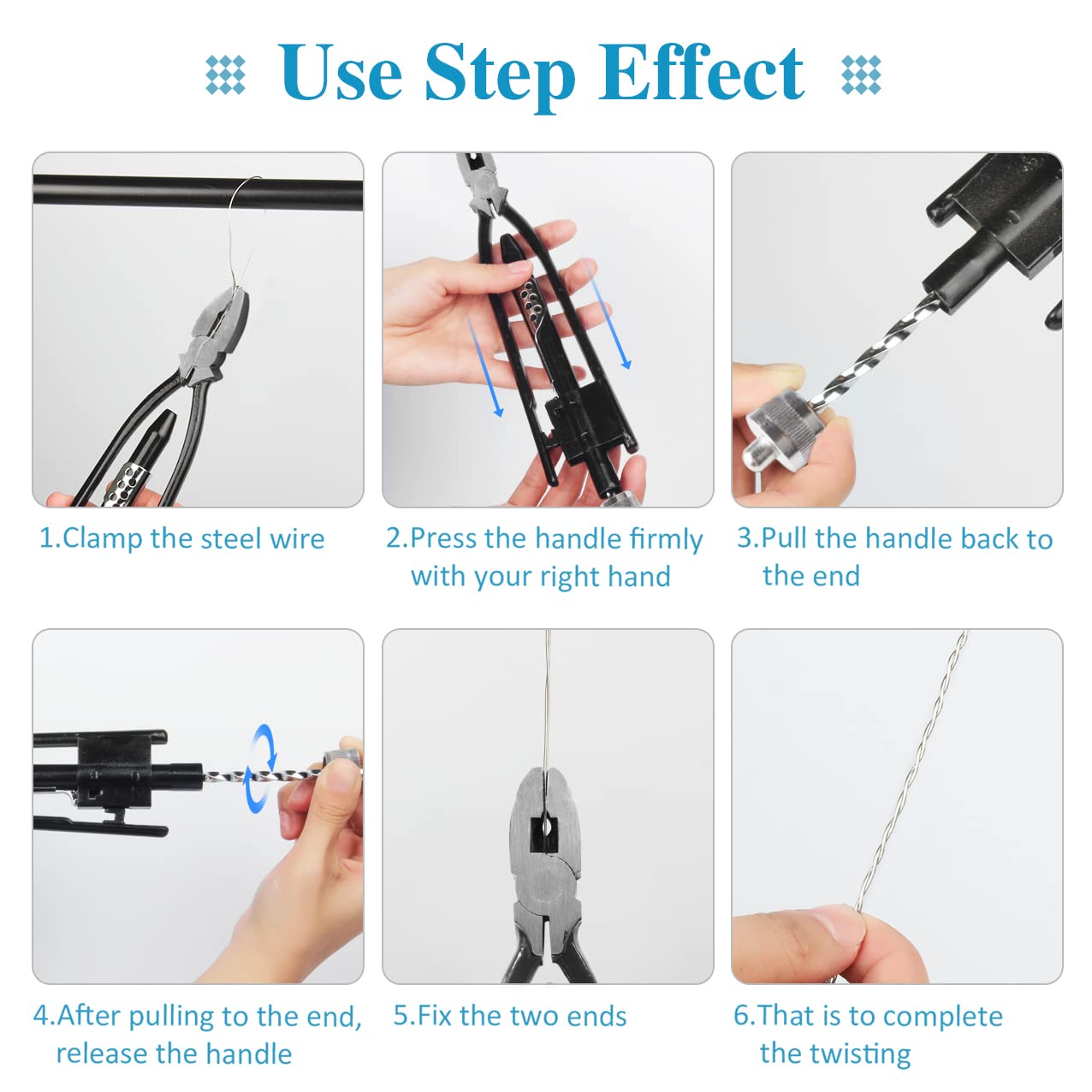 Use Step Effect

1.Clamp the steel wire

2.Press the handle firmly with your right hand

3.Pull the handle back to the end

4.After pulling to the end, release the handle

5.Fix the two ends

6.That is to complete the twisting