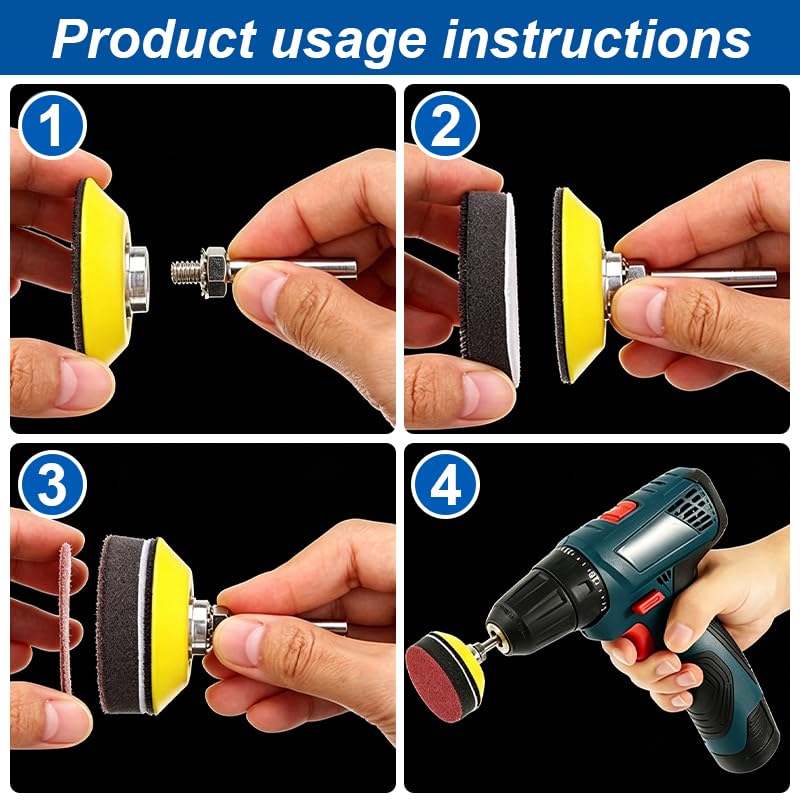 Product usage instructions

1

2

3

4