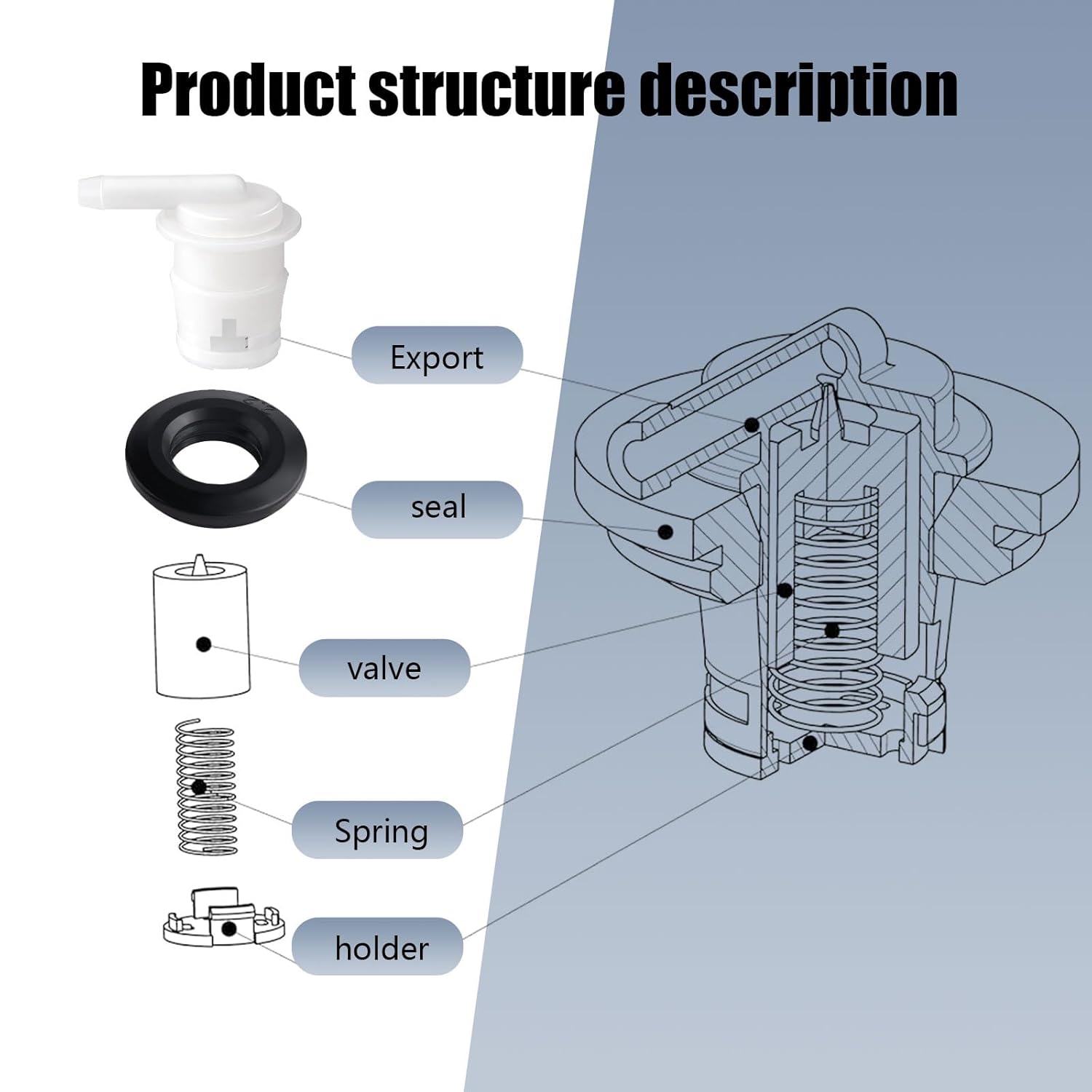 Product structure description

Export

seal

valve

Spring

holder