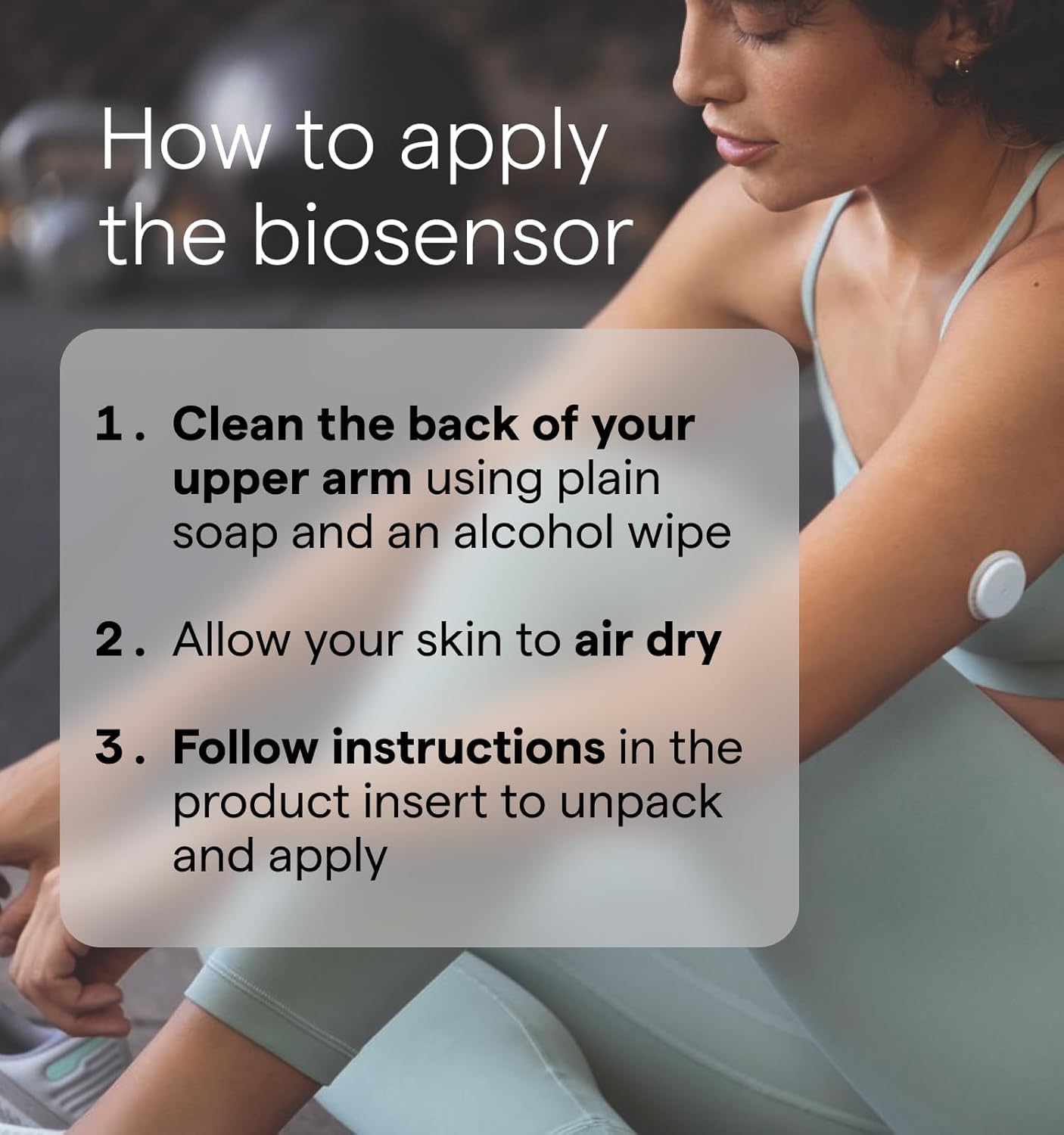 How to apply the biosensor

1. Clean the back of your upper arm using plain soap and an alcohol wipe

2. Allow your skin to air dry

3. Follow instructions in the product insert to unpack and apply