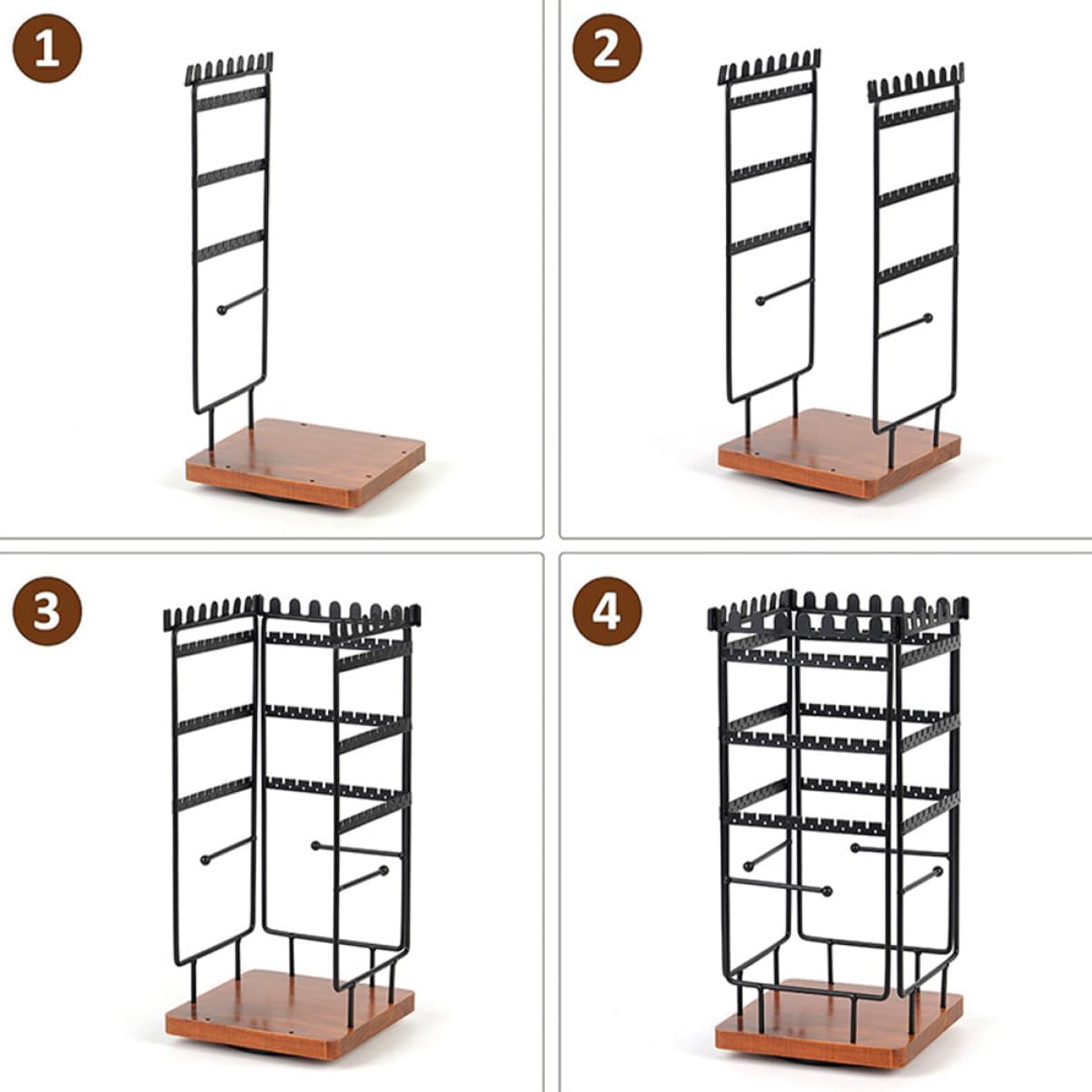 1

2

3

4