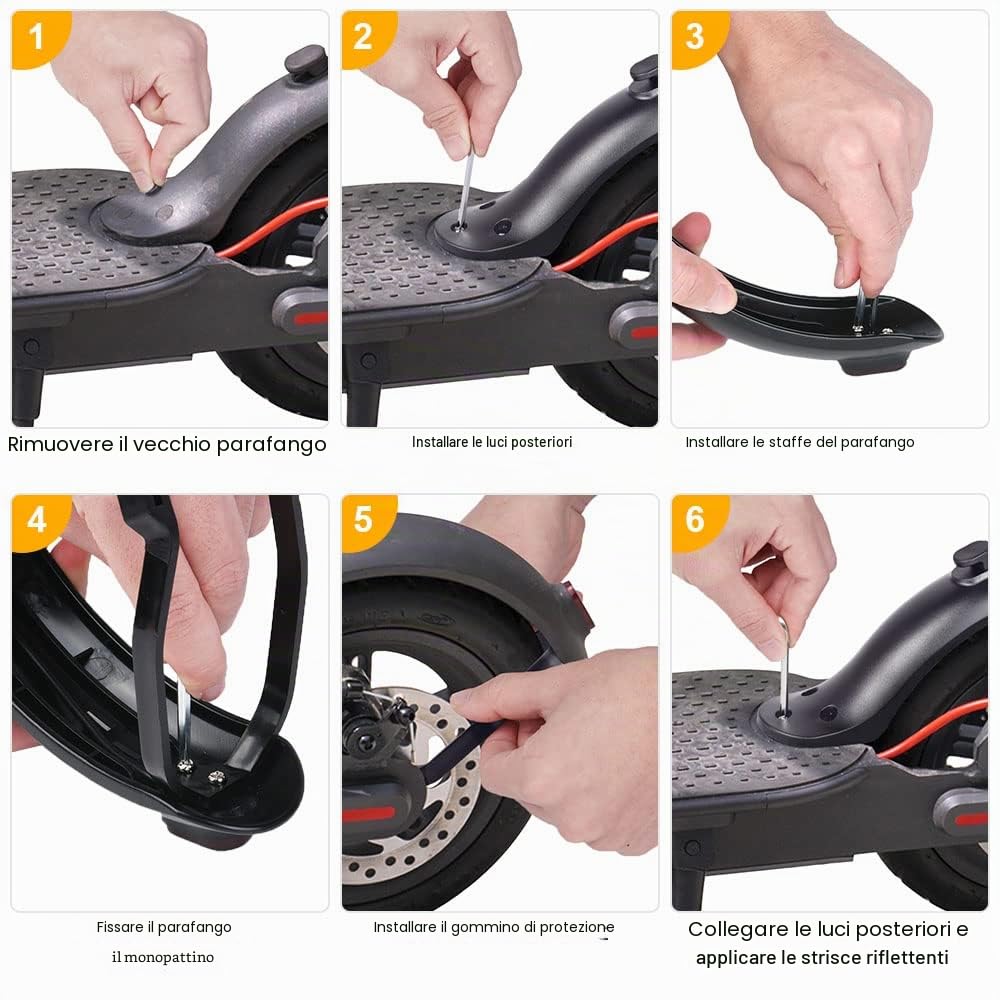 1

Rimuovere il vecchio parafango

2

Installare le luci posteriori

3

Installare le staffe del parafango

4

Fissare il parafango

il monopattino

5

Installare il gommino di protezione

6

Collegare le luci posteriori e applicare le strisce riflettenti