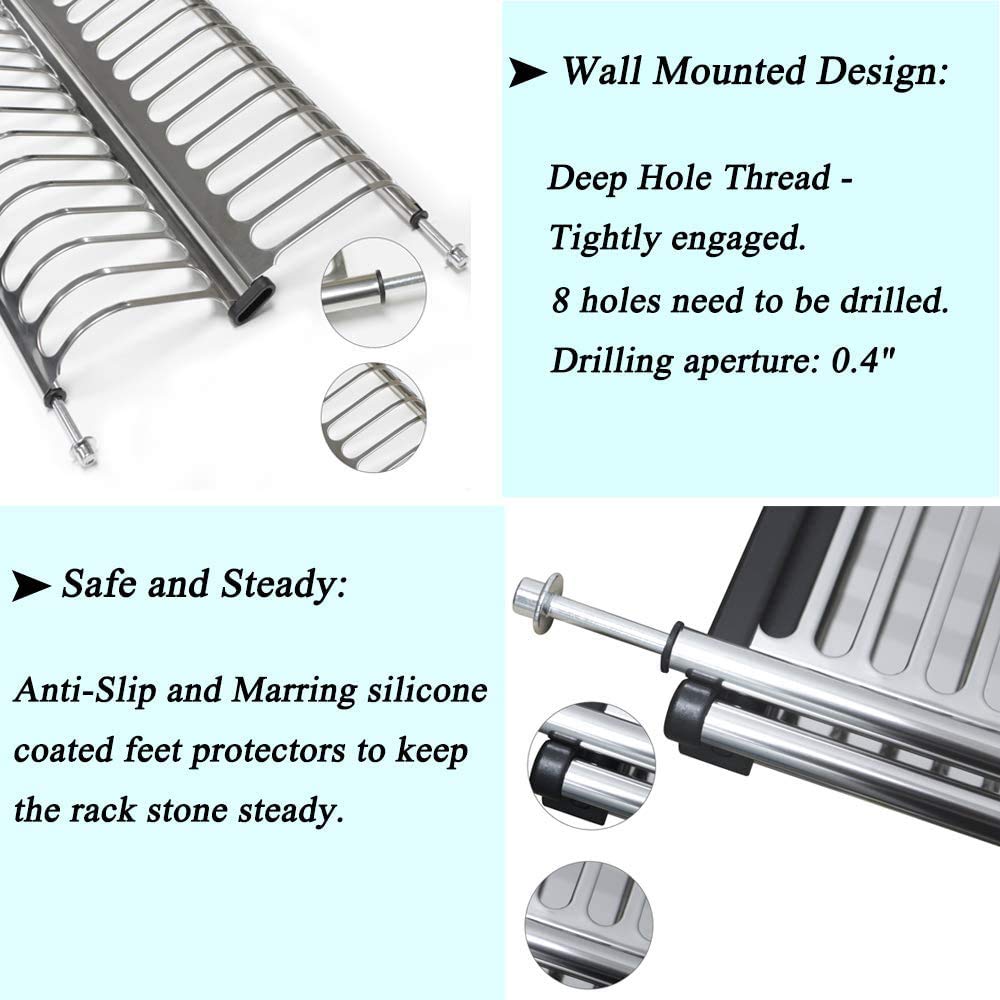 ➤ Wall Mounted Design:

Deep Hole Thread - Tightly engaged.
8 holes need to be drilled.
Drilling aperture: 0.4"

➤ Safe and Steady:

Anti-Slip and Marring silicone coated feet protectors to keep the rack stone steady.