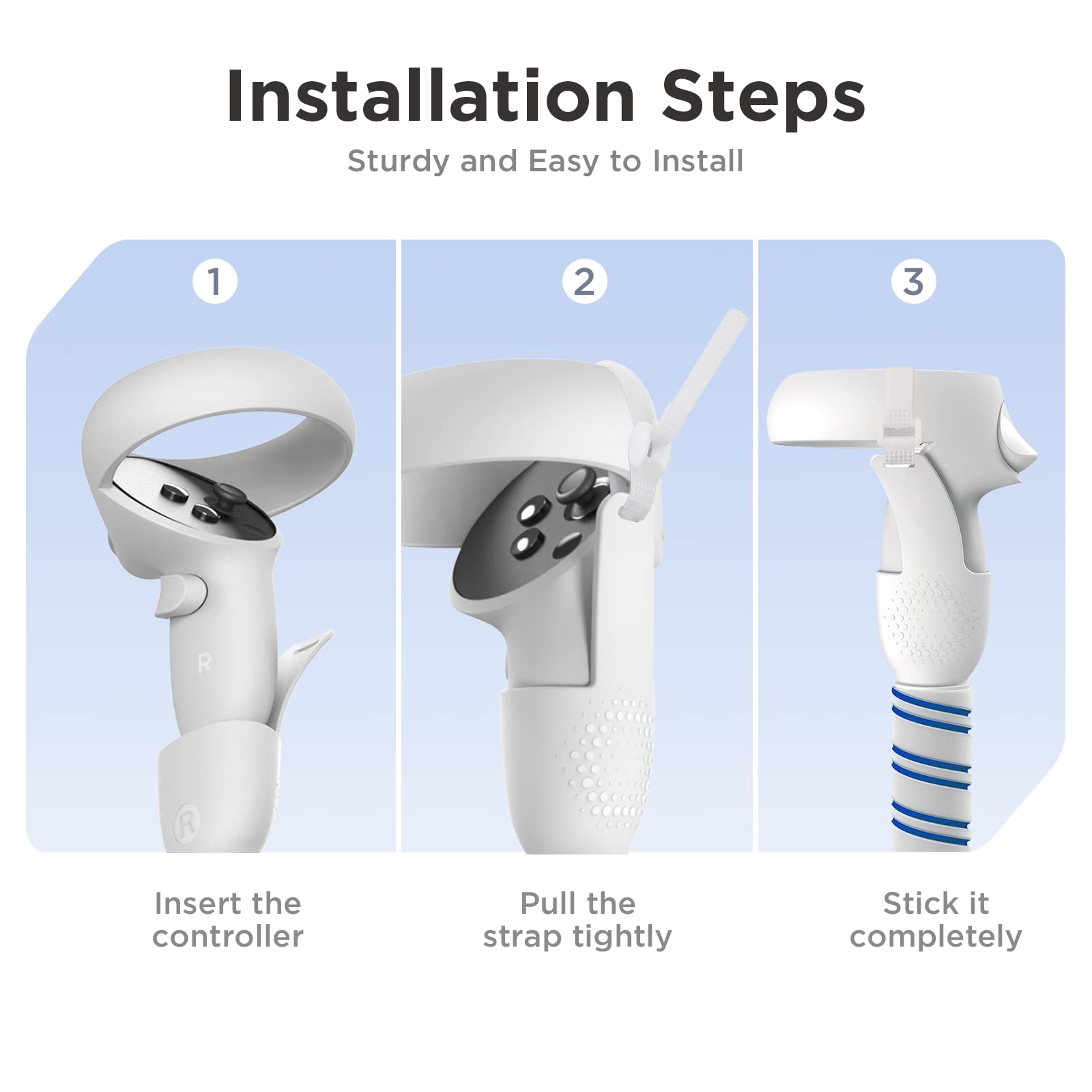 Installation Steps

Sturdy and Easy to Install

1

R

R

Insert the controller

2

Pull the strap tightly

3

Stick it completely